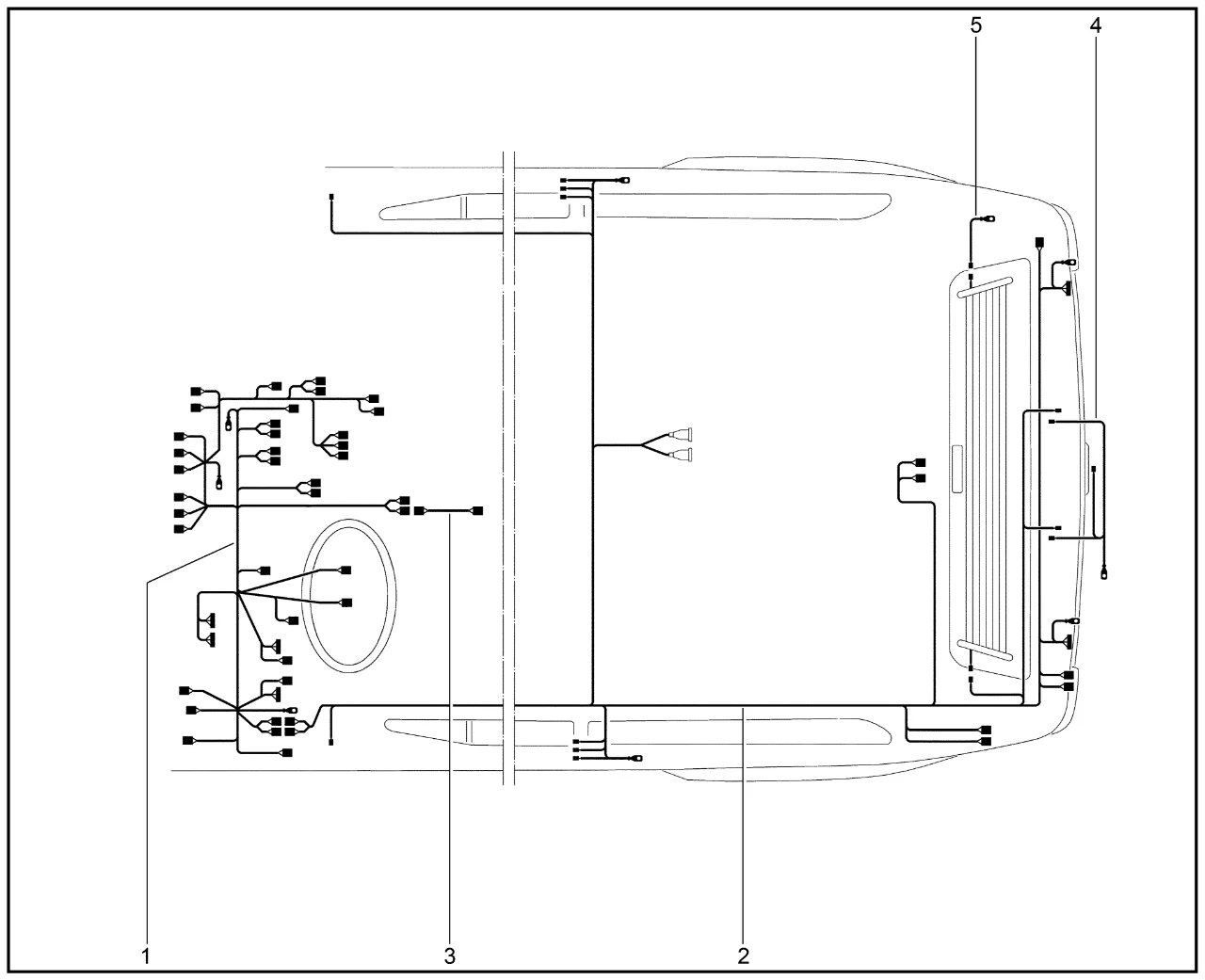 5
4
1
3
2