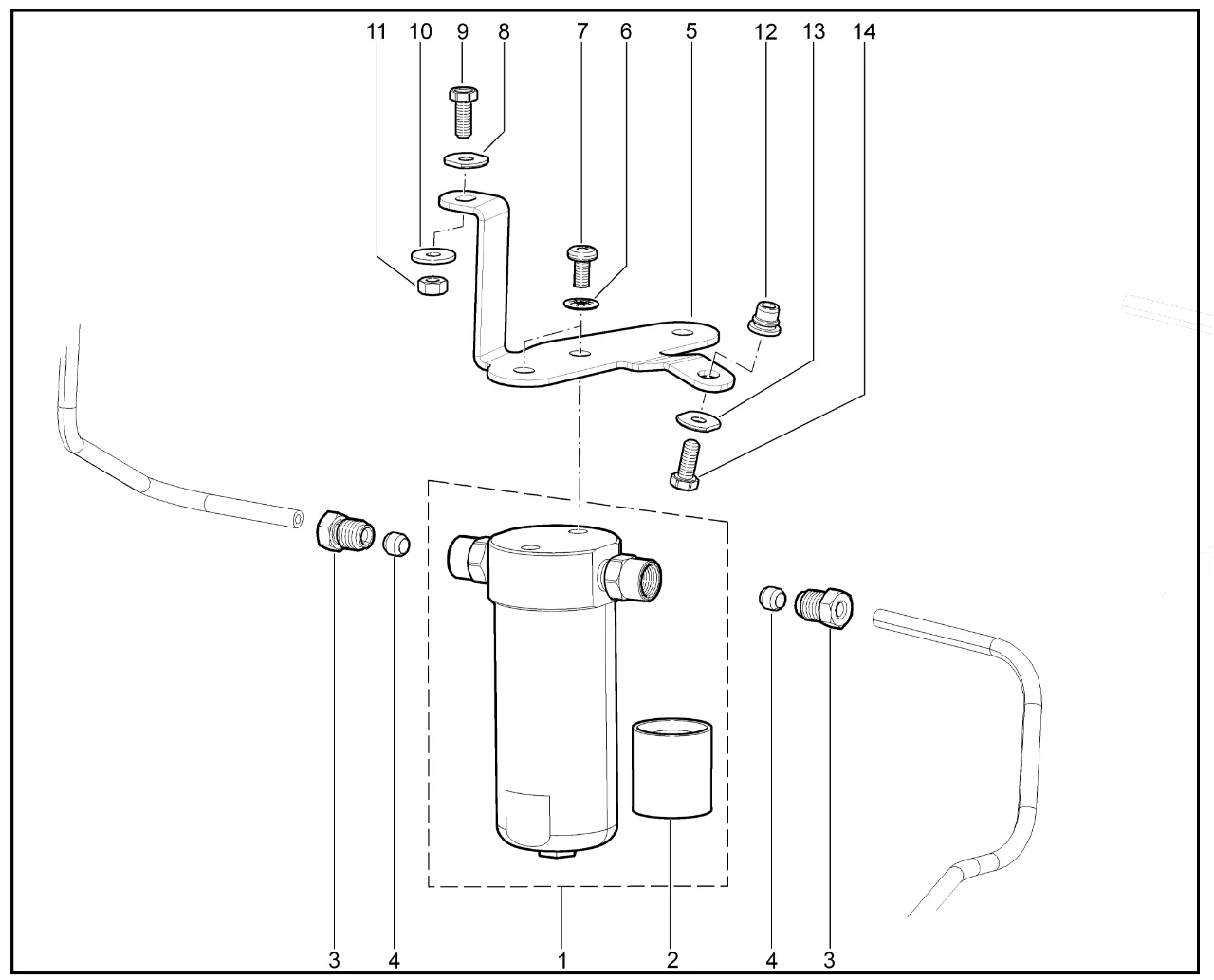 11 10 9 8 7 6 5 12 13 14

3 4 1 2 4 3