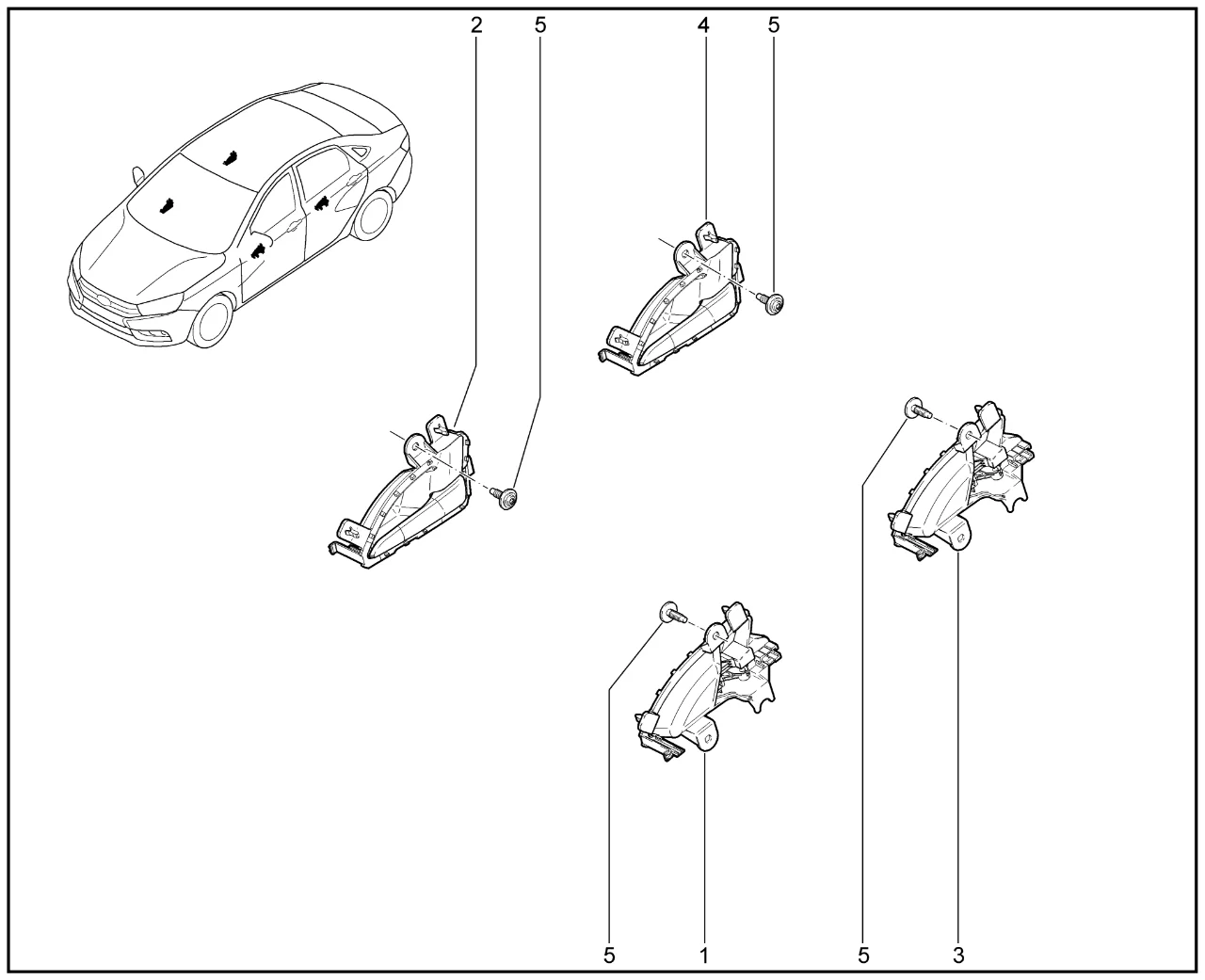 2
5
4
5
5
1
5
3