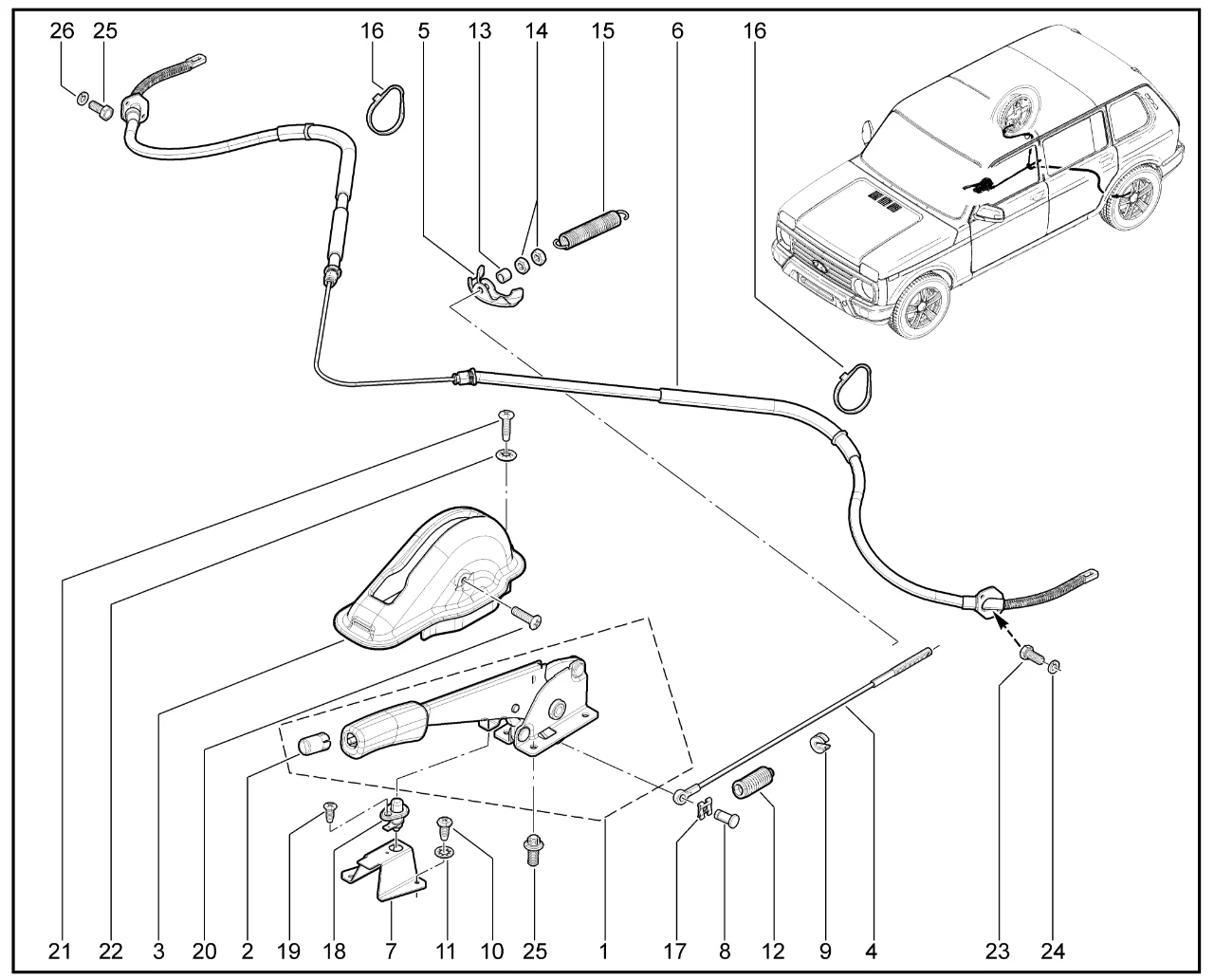 26 25 16 5 13 14 15 6 16

21 22 3 20 2 19 18 7 11 10 25 1 17 8 12 9 4 23 24