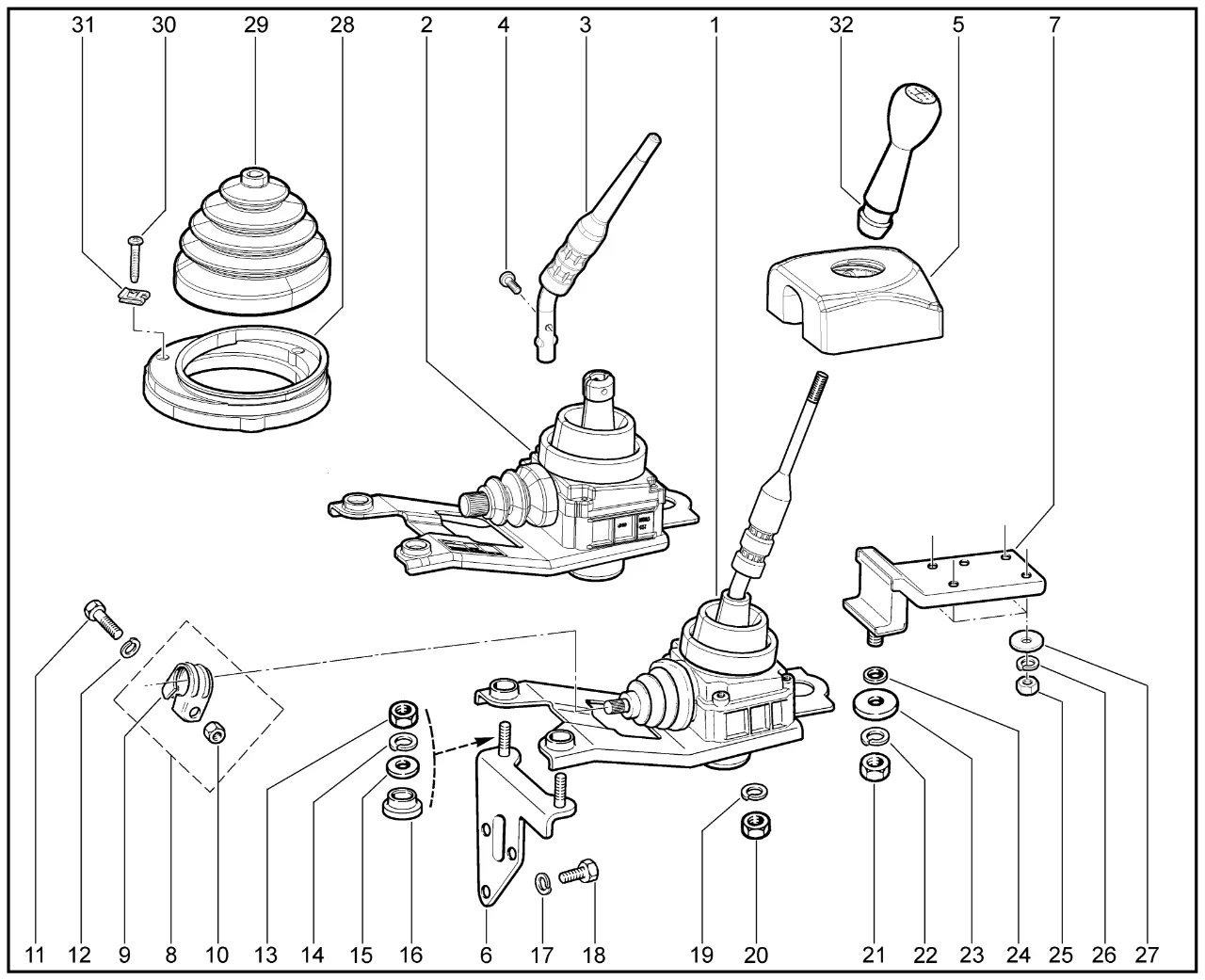 31 30 29 28 2 4 3 1 32 5 7

11 12 9 8 10 13 14 15 16 6 17 18 19 20 21 22 23 24 25 26 27