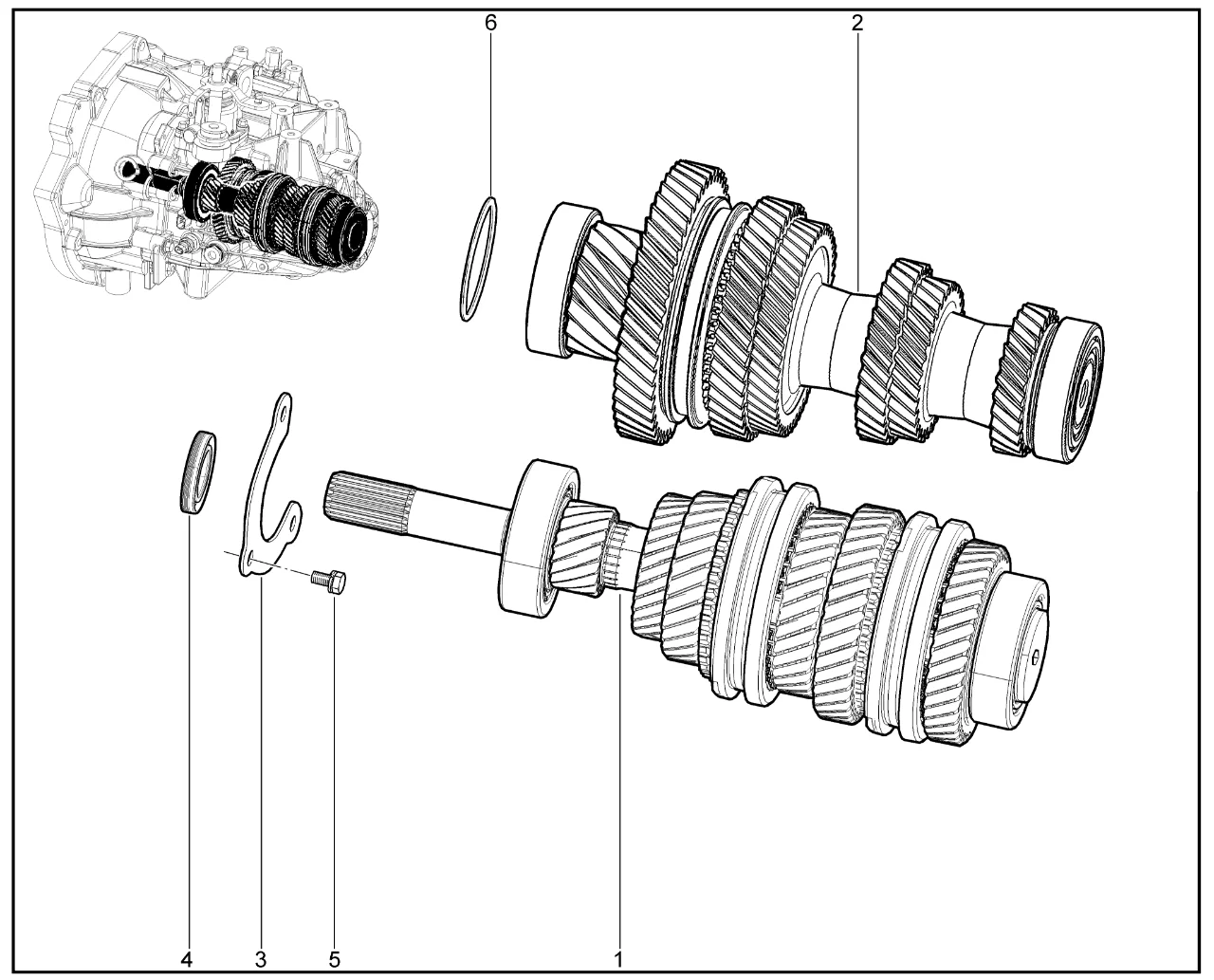 6
2
4
3
5
1