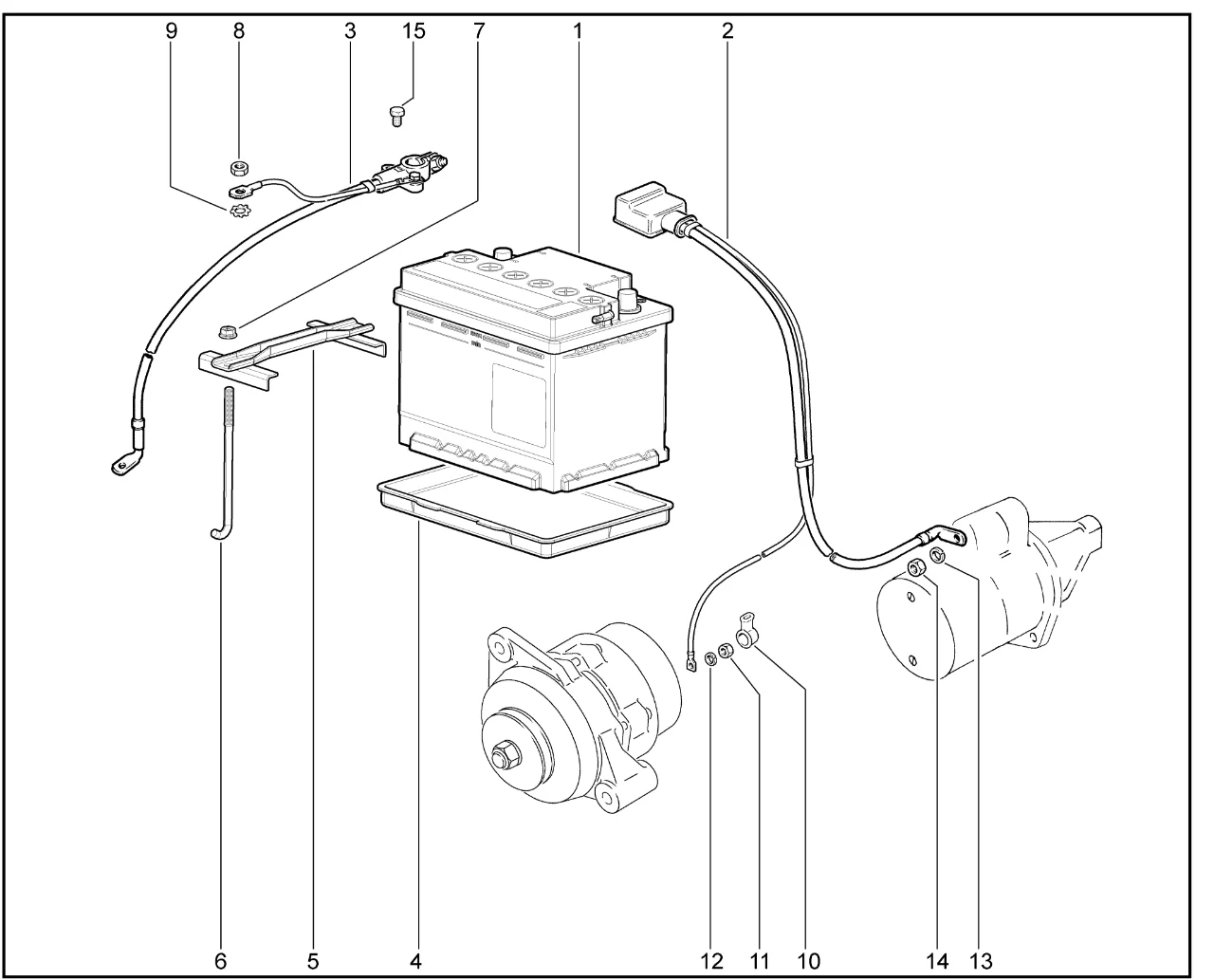 9 8 3 15 7 1 2

6 5 4 12 11 10 14 13