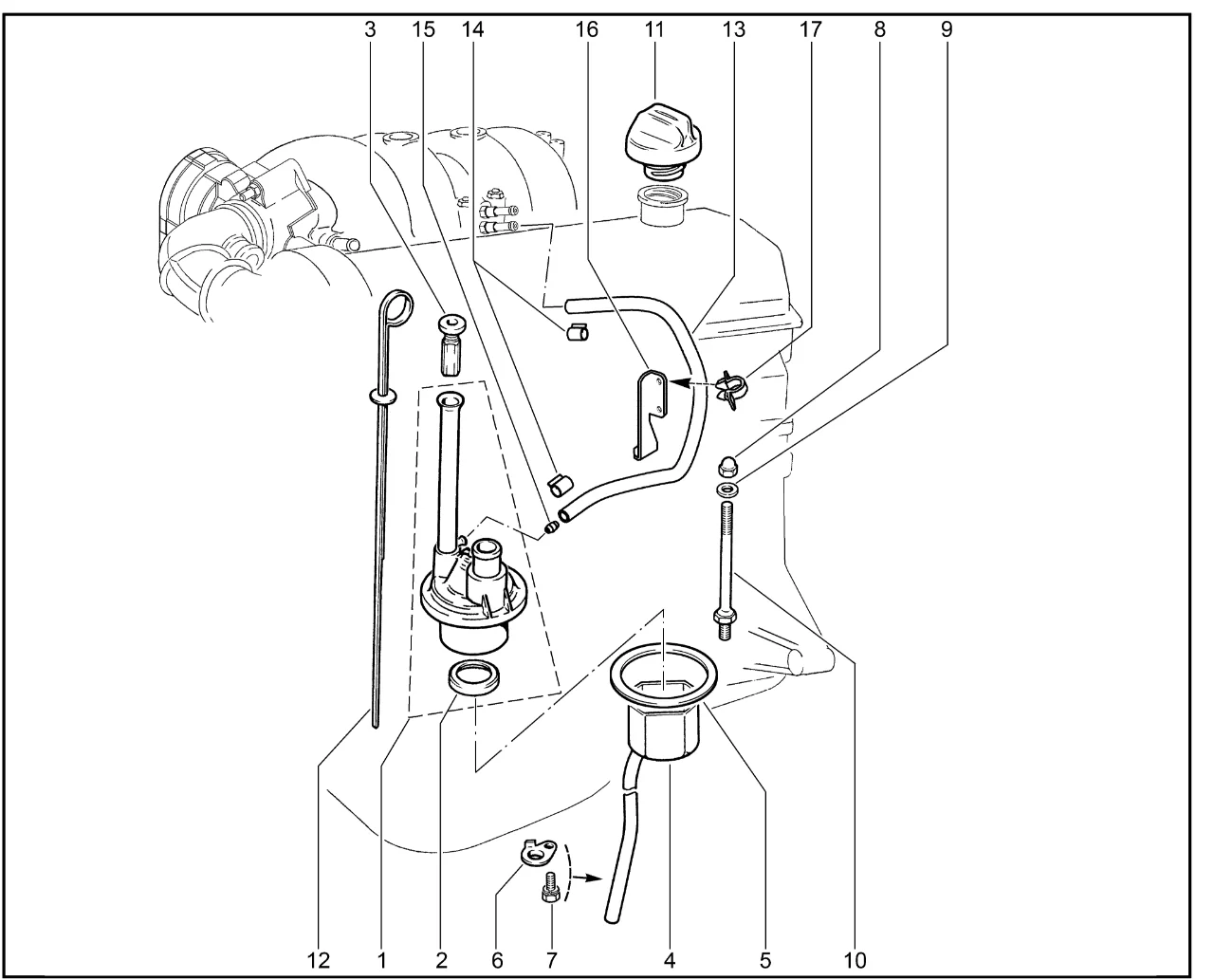 3 15 14 16 11 13 17 8 9

12 1 2 6 7 4 5 10