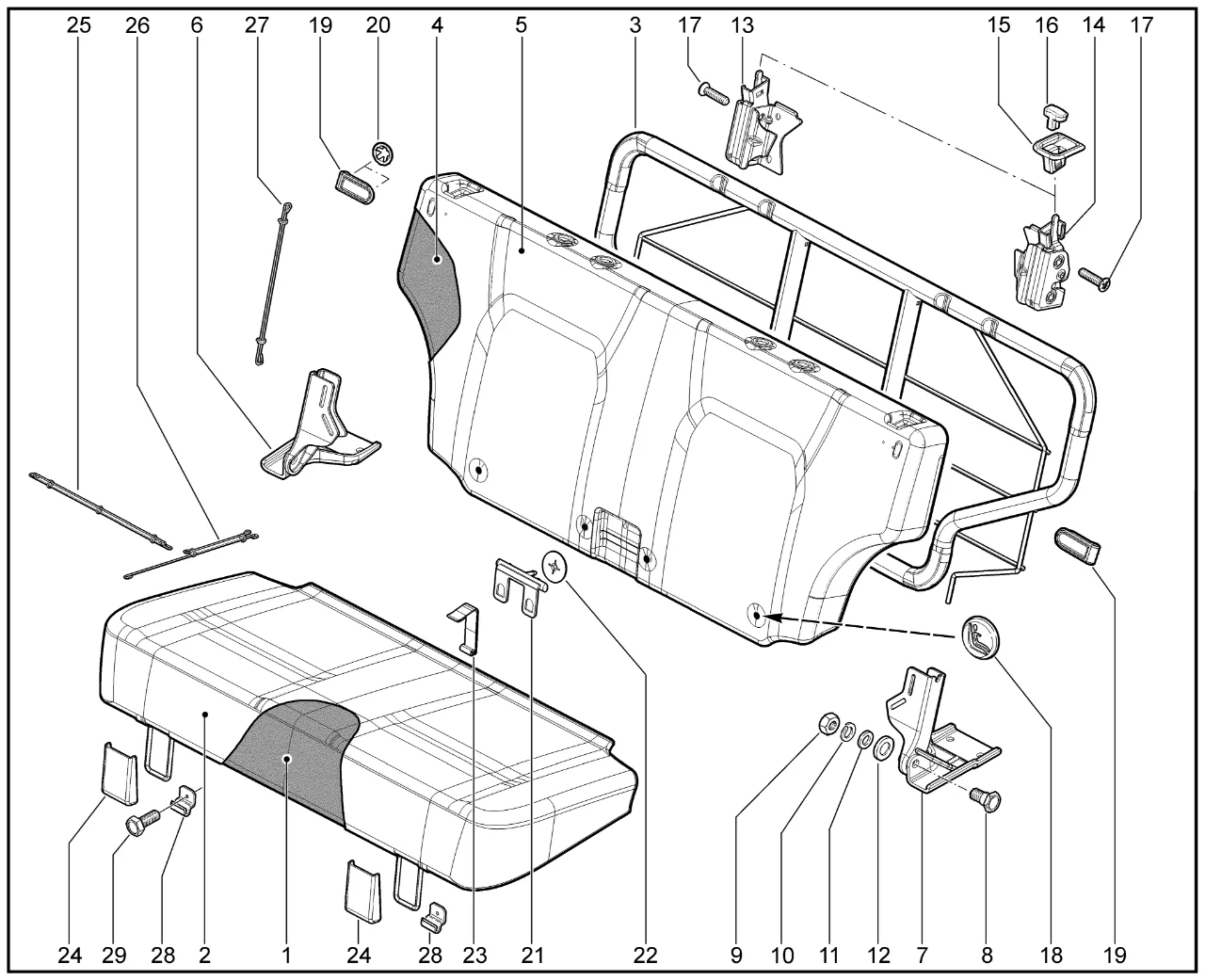 25 26 6 27 19 20 4 5 3 17 13 15 16 14 17

24 29 28 2 1 24 28 23 21 22 9 10 11 12 7 8 18 19