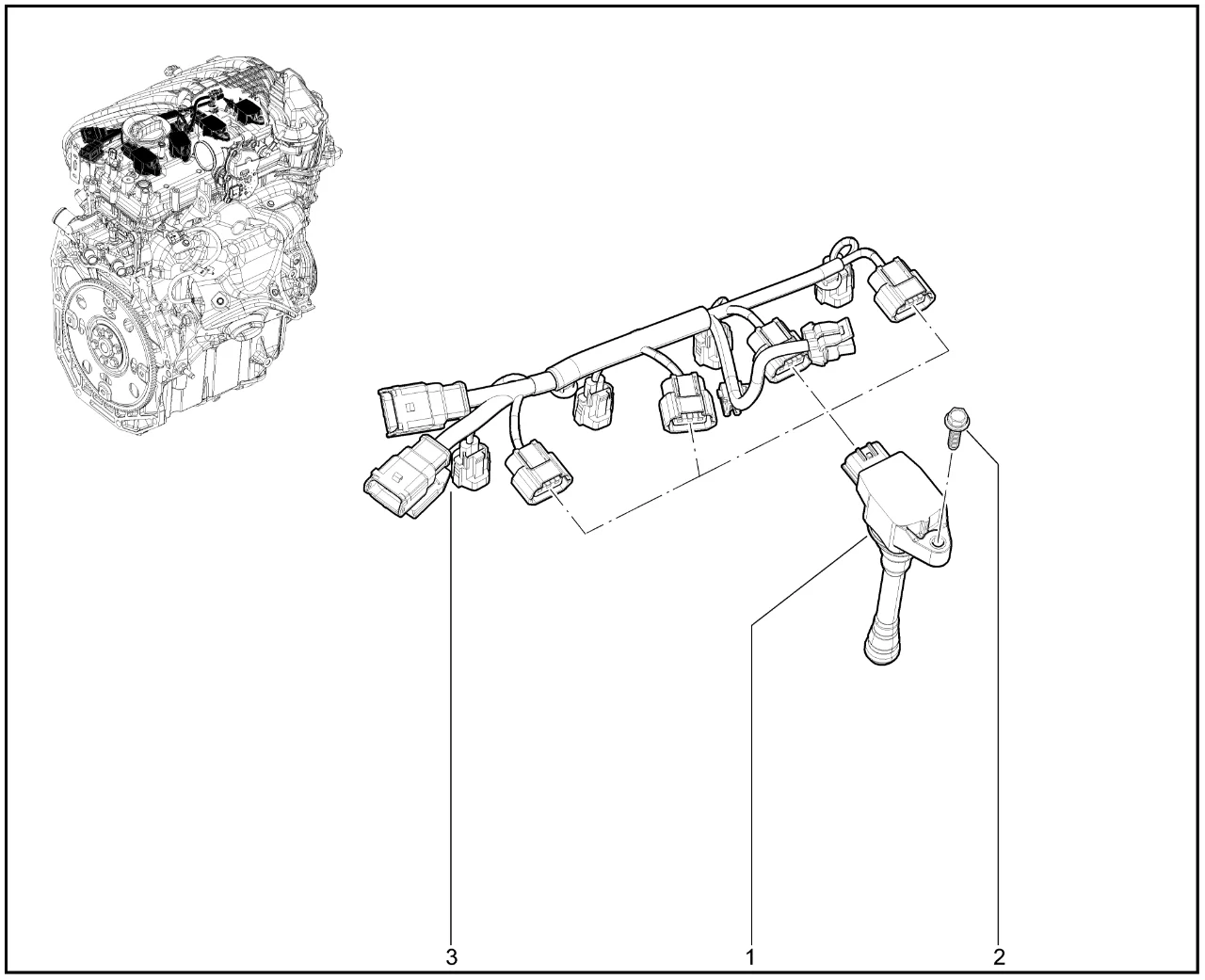 3
1
2