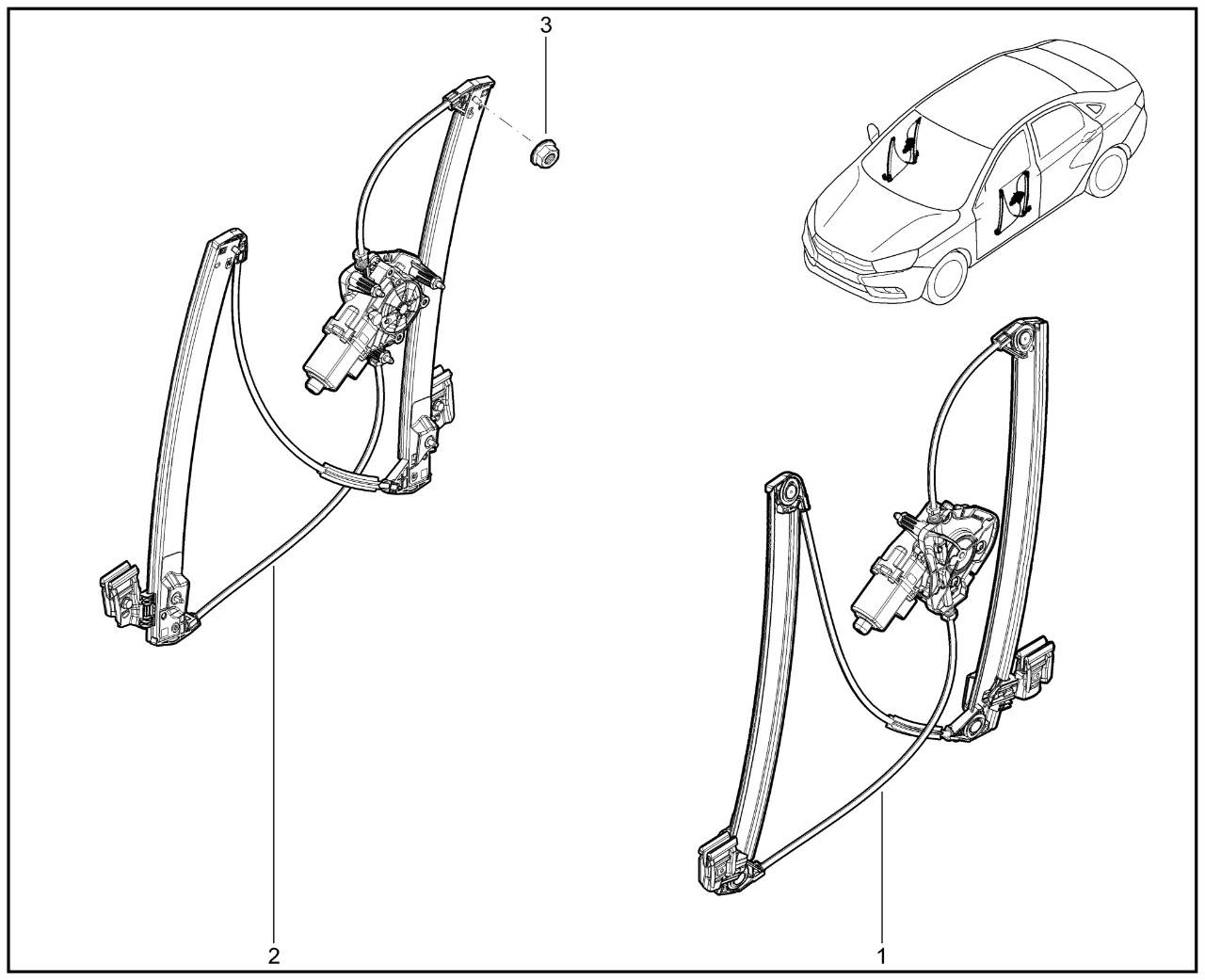 3

2

1