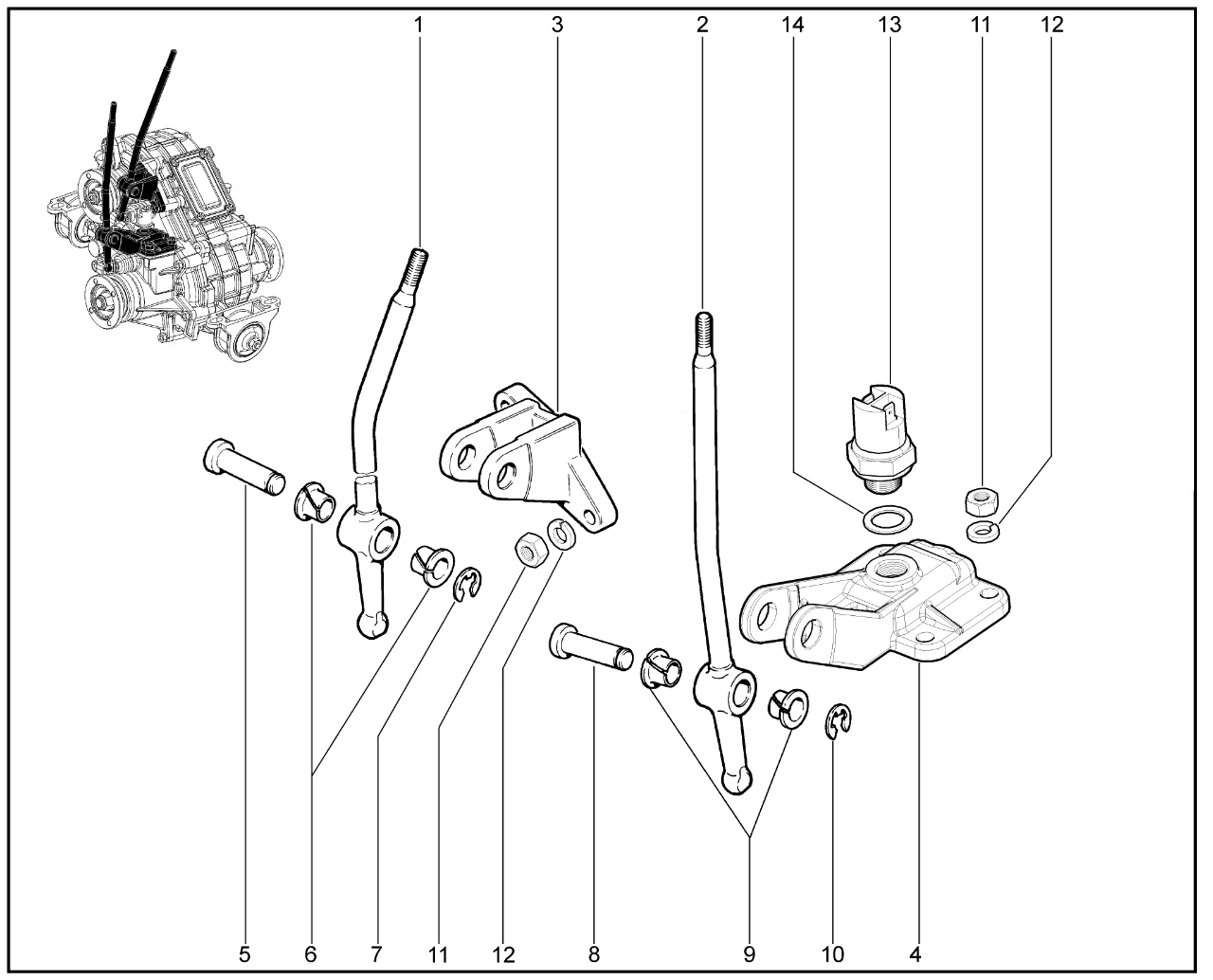 1 3 2 14 13 11 12

5 6 7 11 12 8 9 10 4