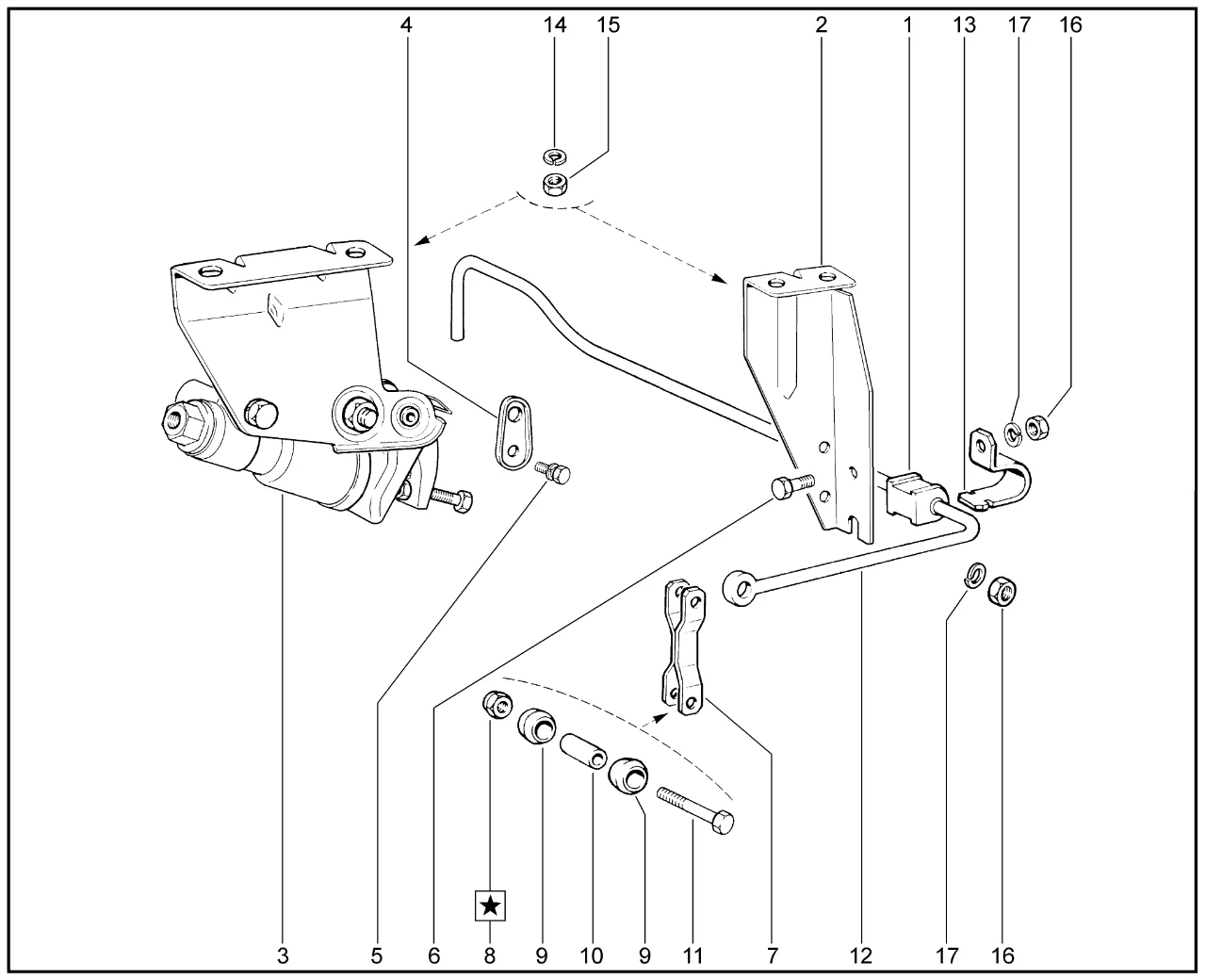 4
14
15
2
1
13
17
16

3
5
6
8
9
10
9
11
7
12
17
16