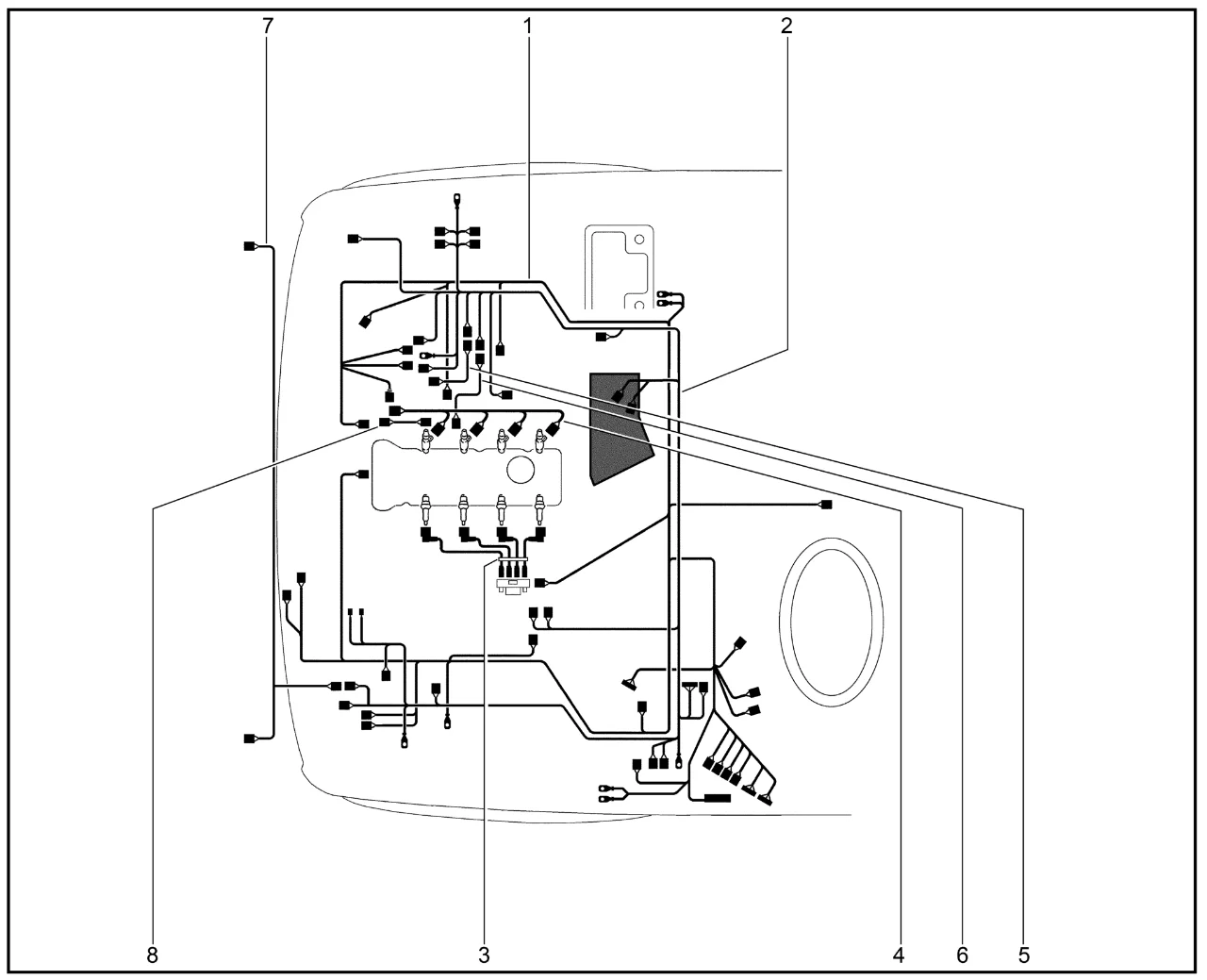 7
1
2
8
3
4
6
5