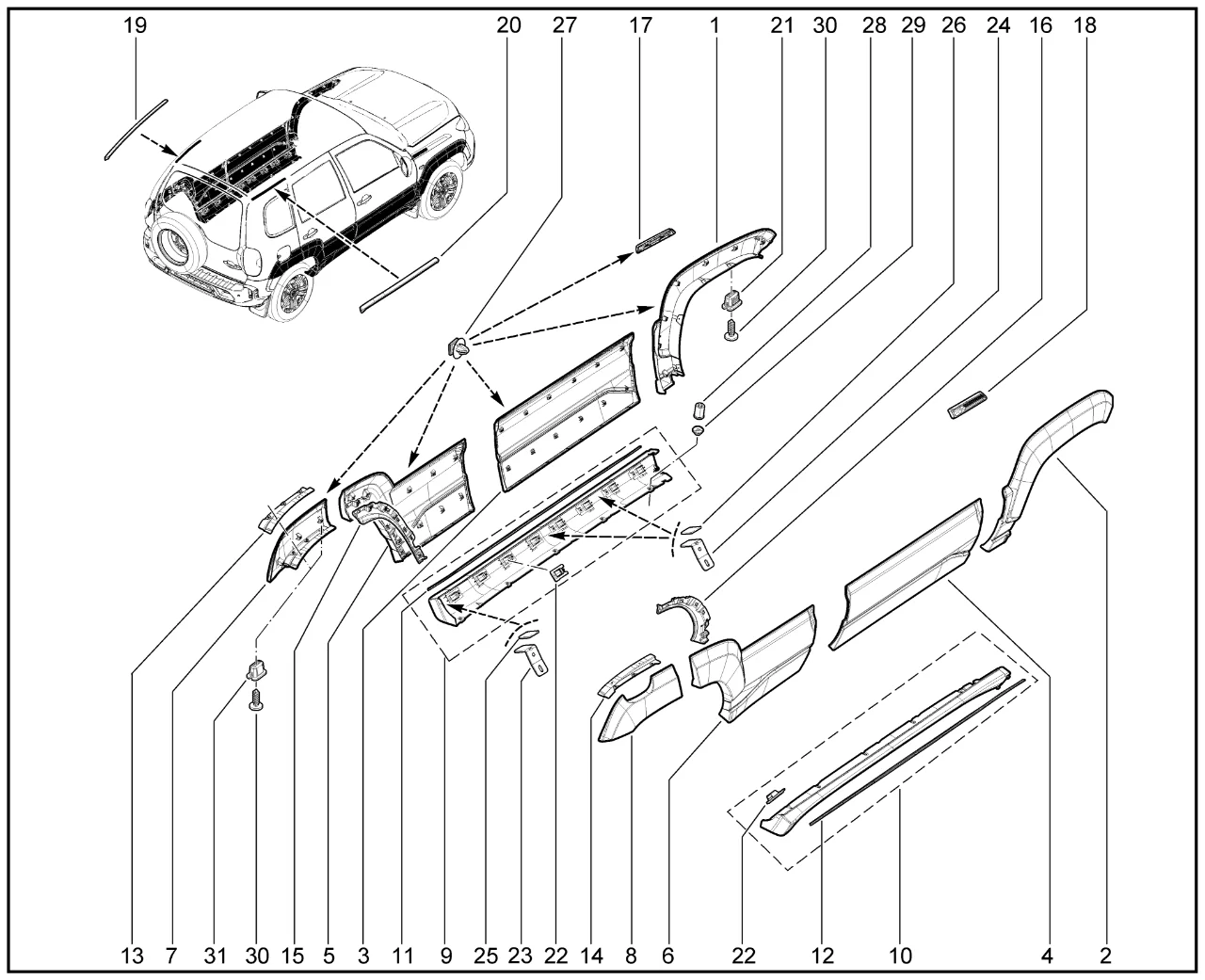 19 20 27 17 1 21 30 28 29 26 24 16 18

13 7 31 30 15 5 3 11 9 25 23 22 14 8 6 22 12 10 4 2