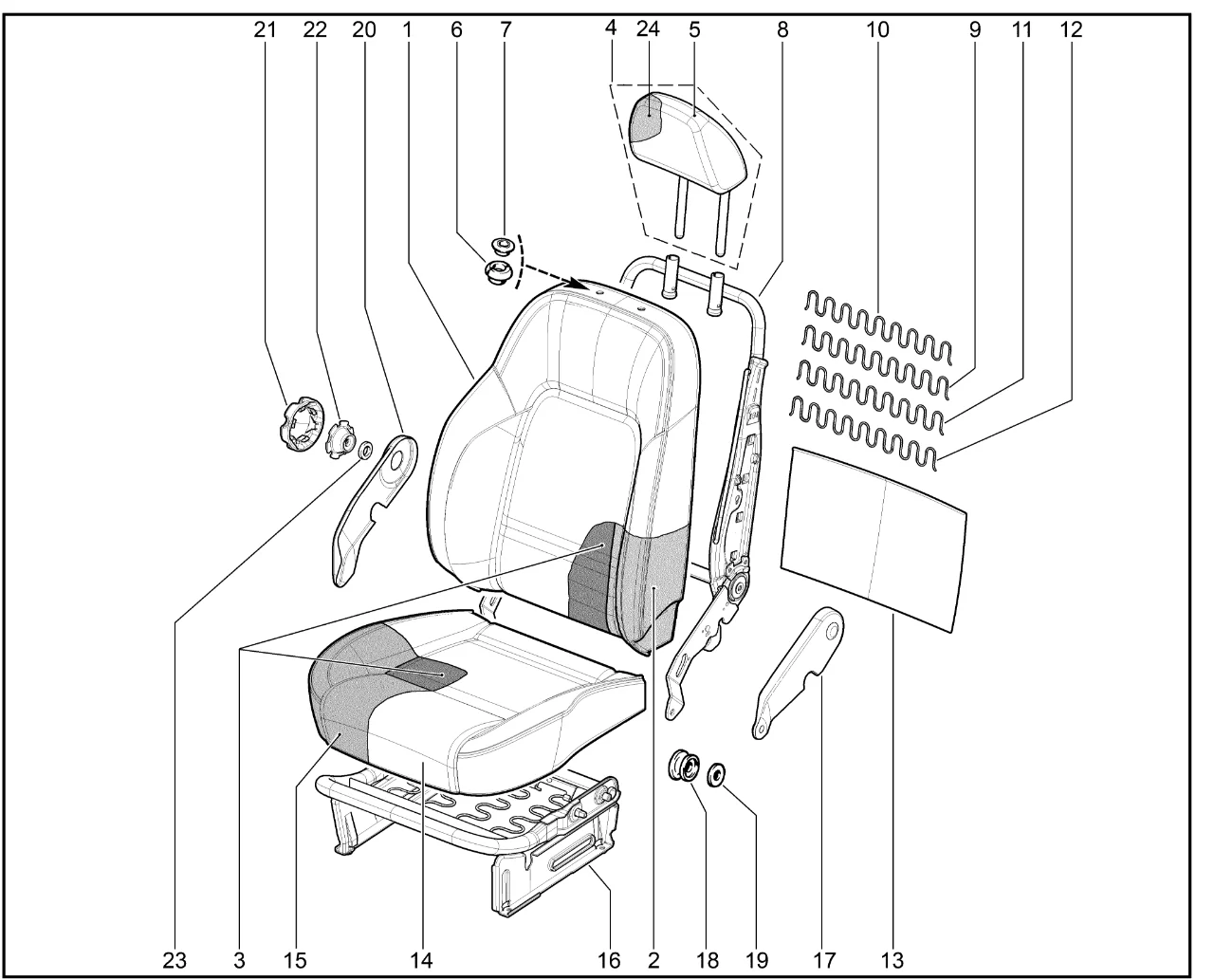 21 22 20 1 6 7 4 24 5 8 10 9 11 12

23 3 15 14 16 2 18 19 17 13