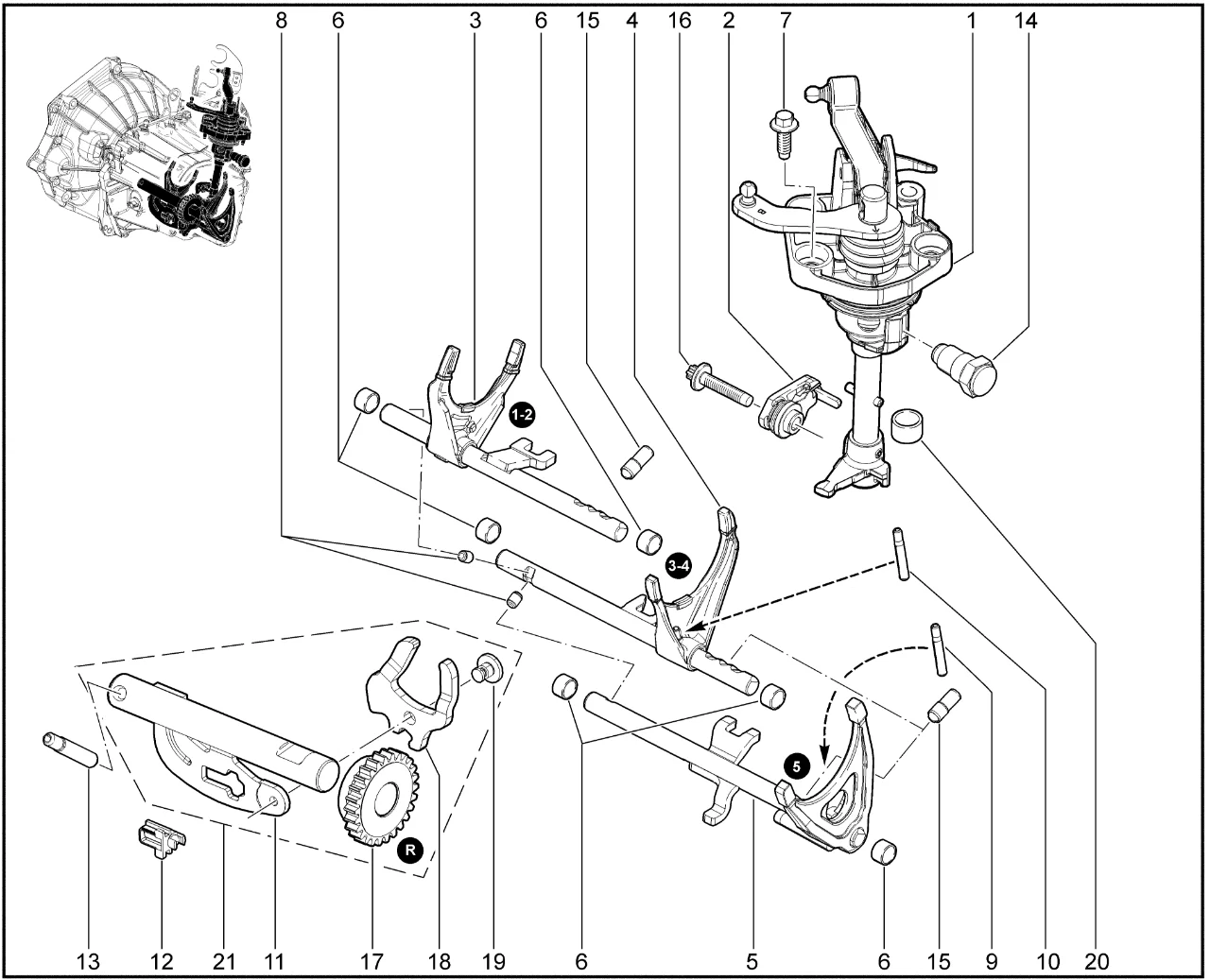 8 6 3 6 15 4 16 2 7 1 14

1-2

3-4

5

R

13 12 21 11 17 18 19 6 5 6 15 9 10 20