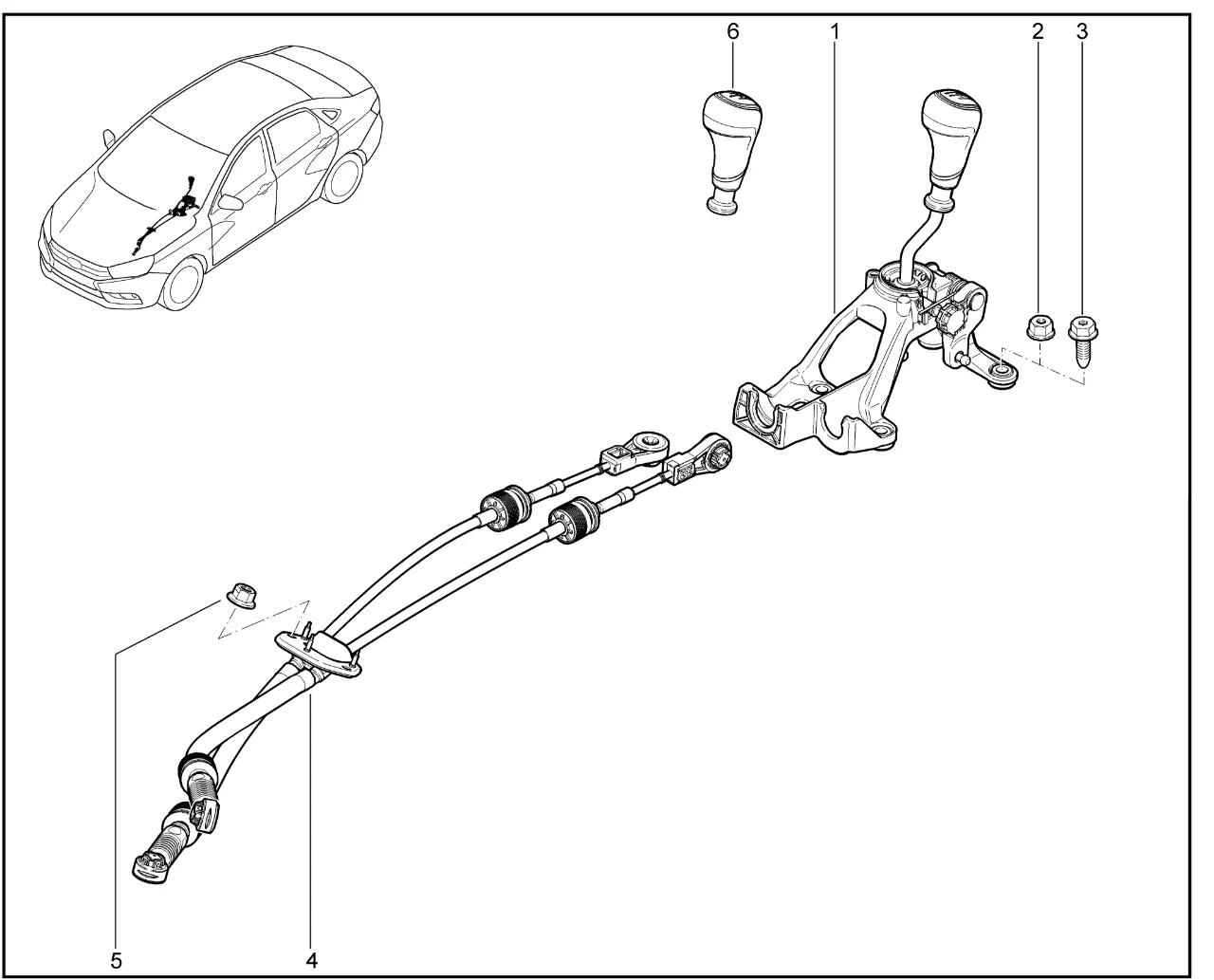 6
1
2
3
5
4