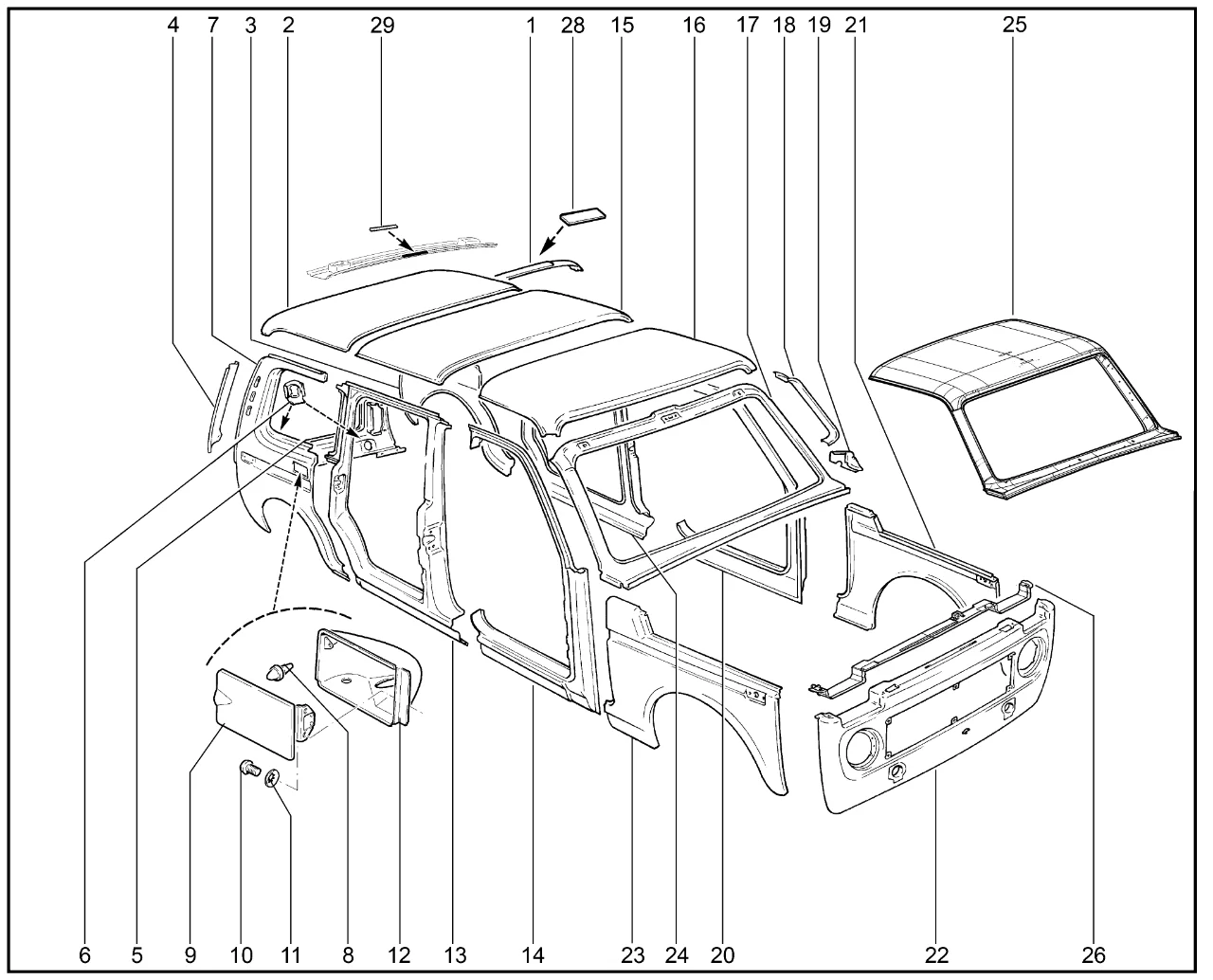 4 7 3 2 29 1 28 15 16 17 18 19 21 25

6 5 9 10 11 8 12 13 14 23 24 20 22 26