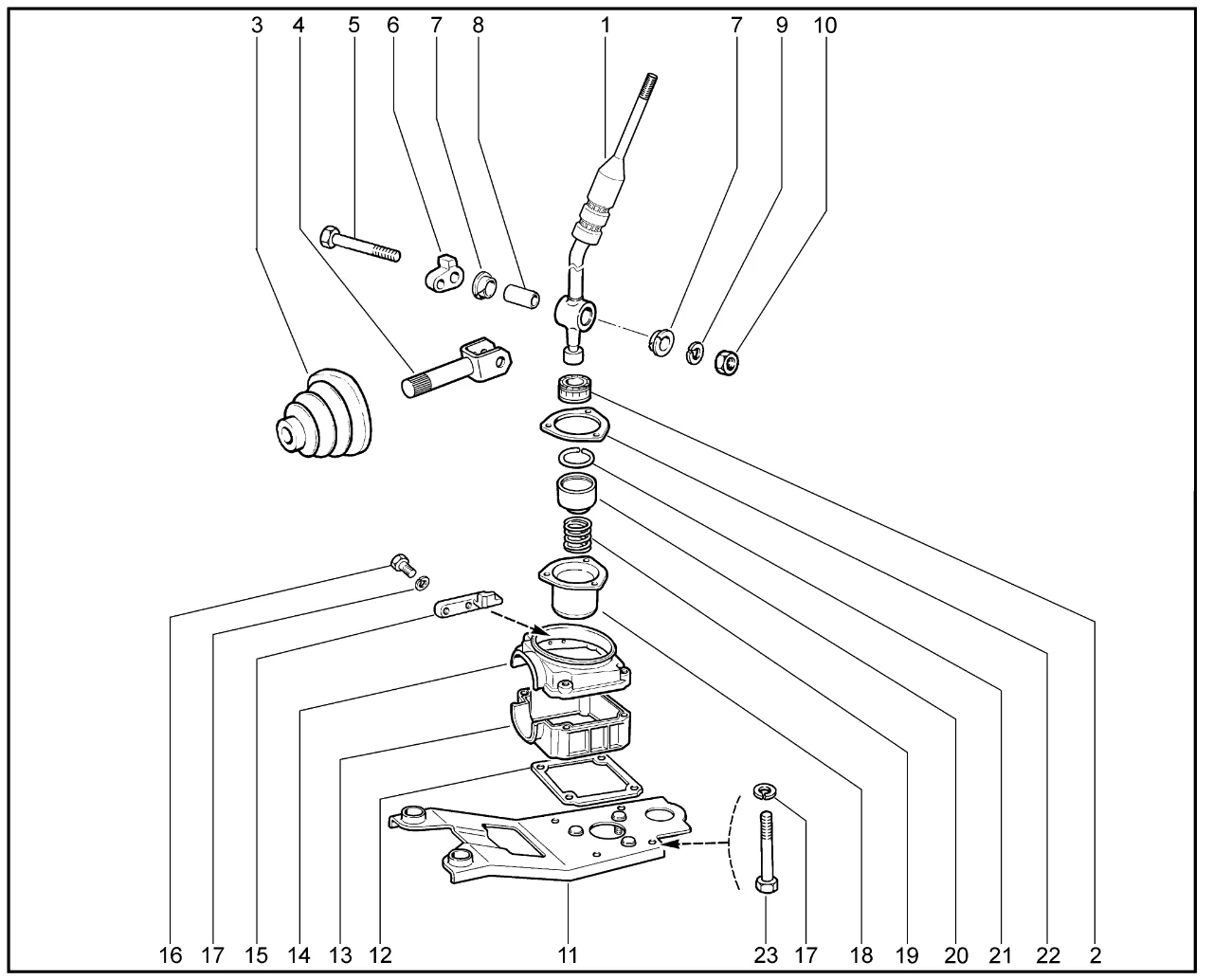 3 4 5 6 7 8 1 7 9 10

16 17 15 14 13 12 11 23 17 18 19 20 21 22 2