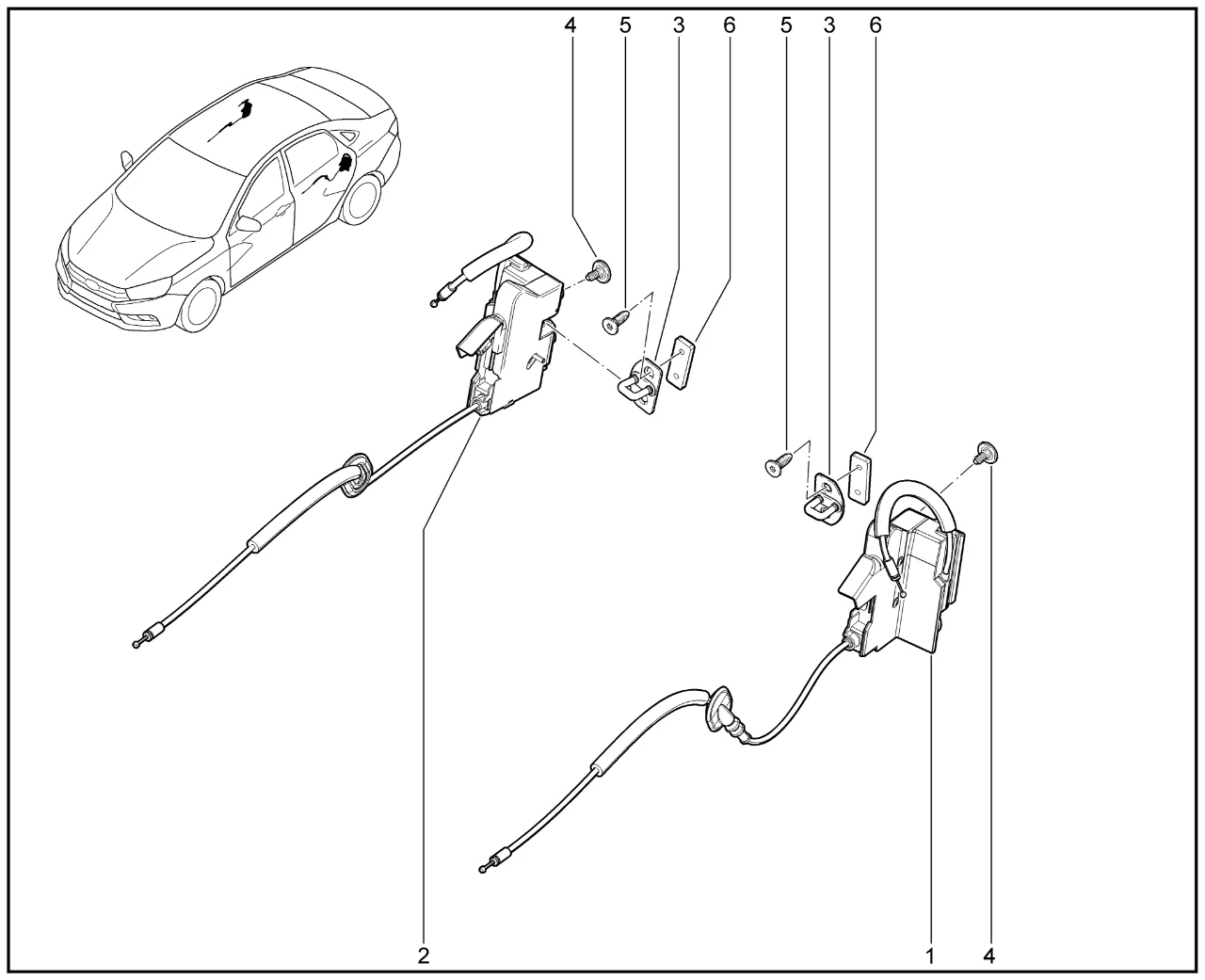 4 5 3 6 5 3 6

2 1 4