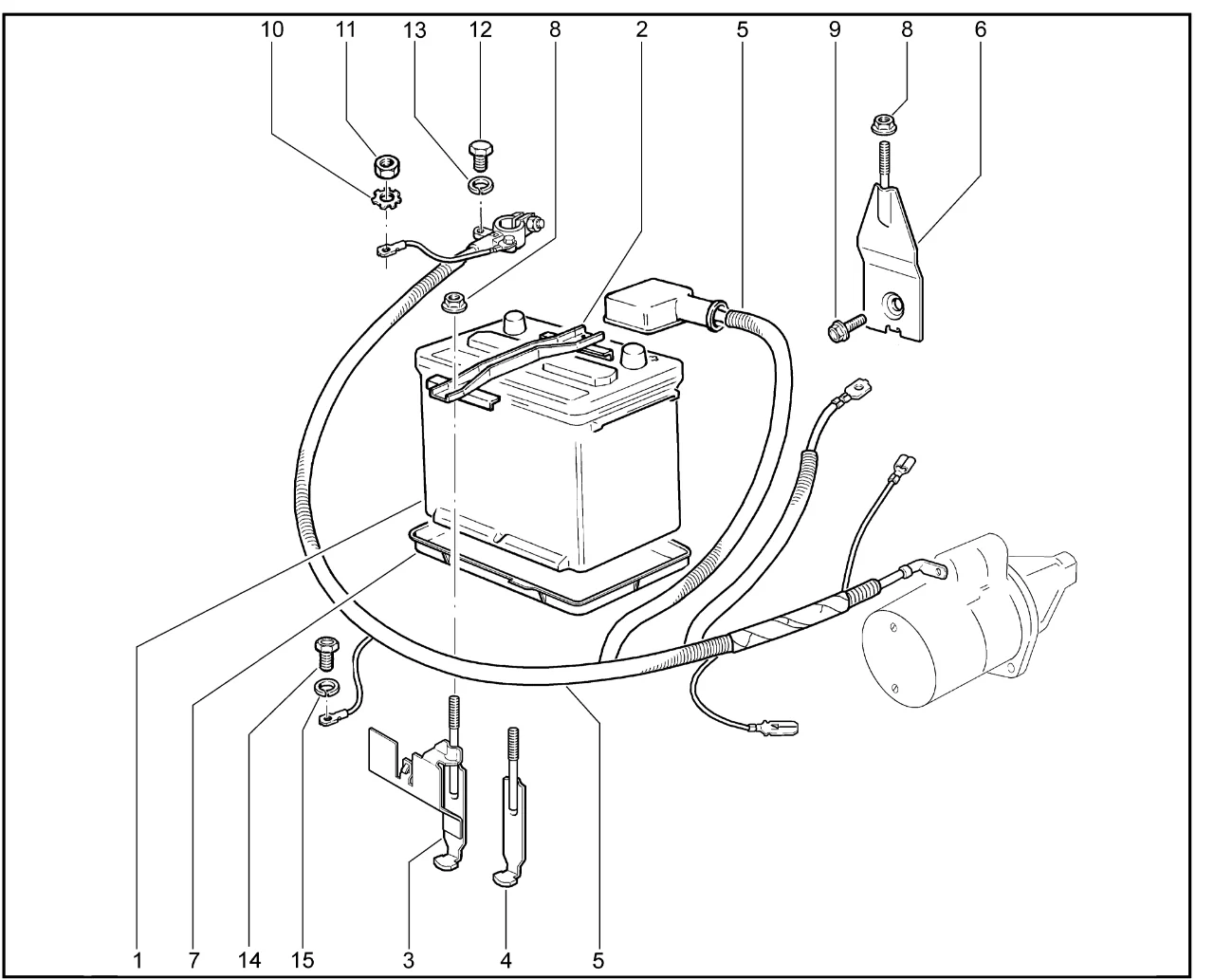 10 11 13 12 8 2 5 9 8 6

1 7 14 15 3 4 5