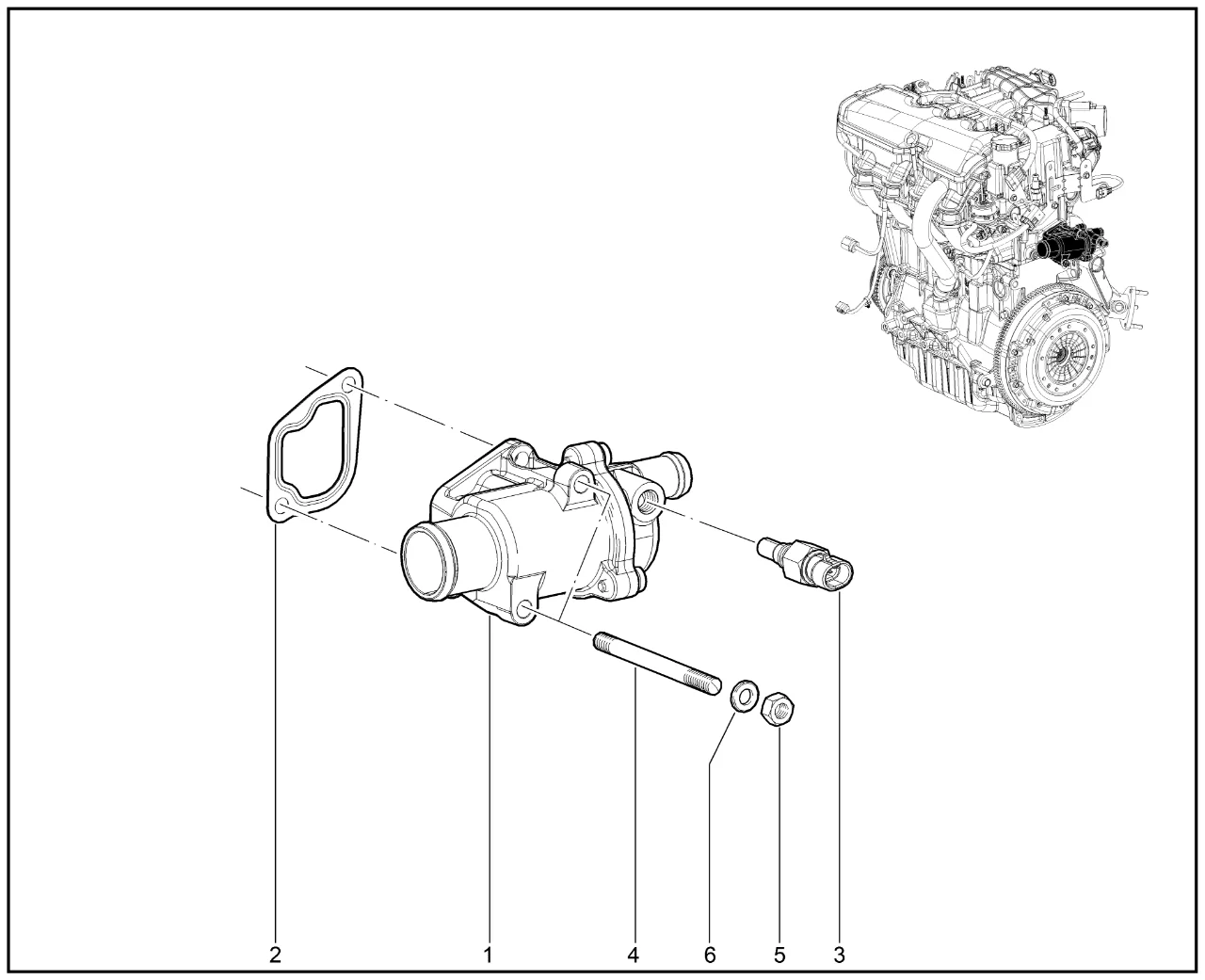 2 1 4 6 5 3