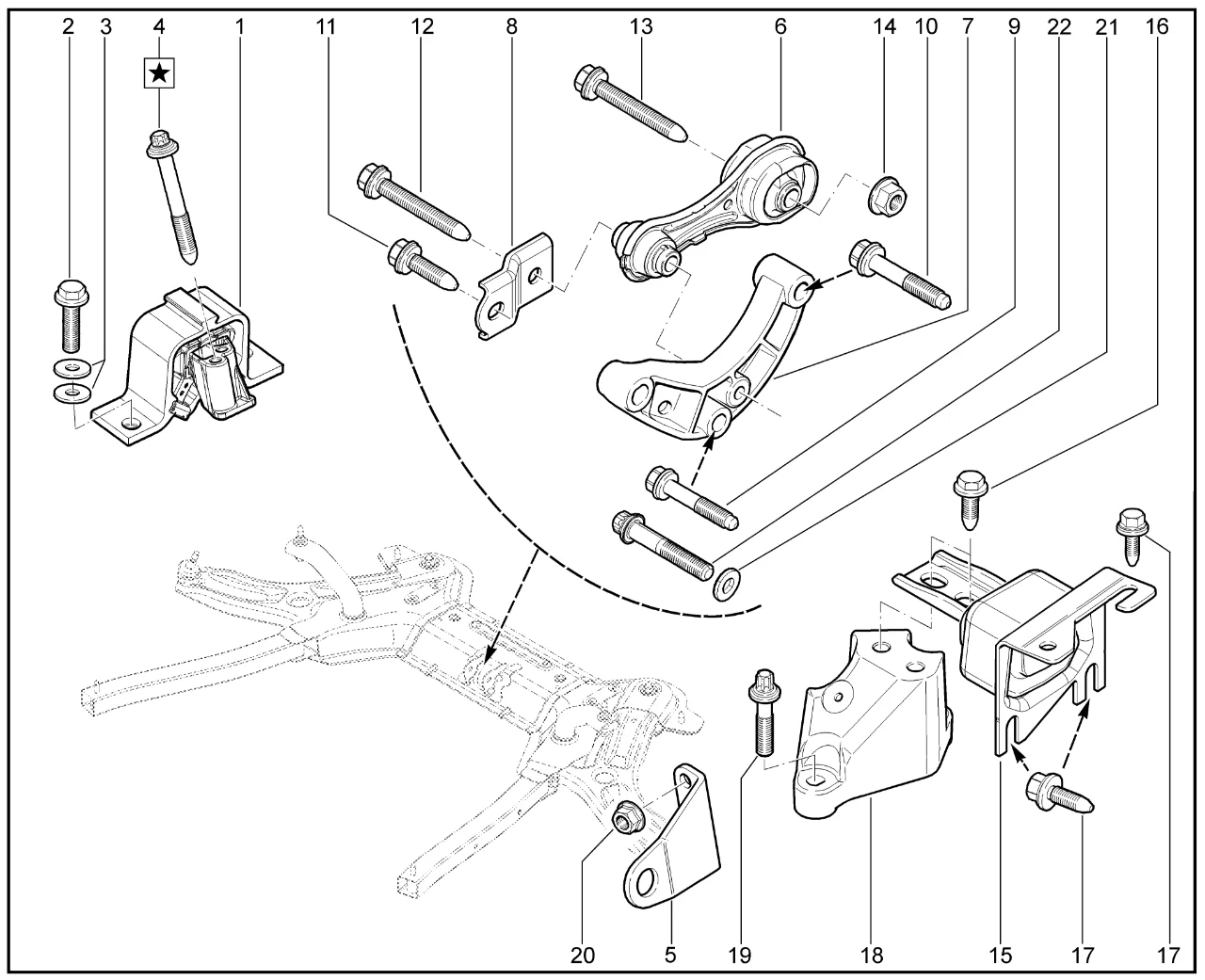 2 3 4 1 11 12 8 13 6 14 10 7 9 22 21 16

★

20 5 19 18 15 17 17