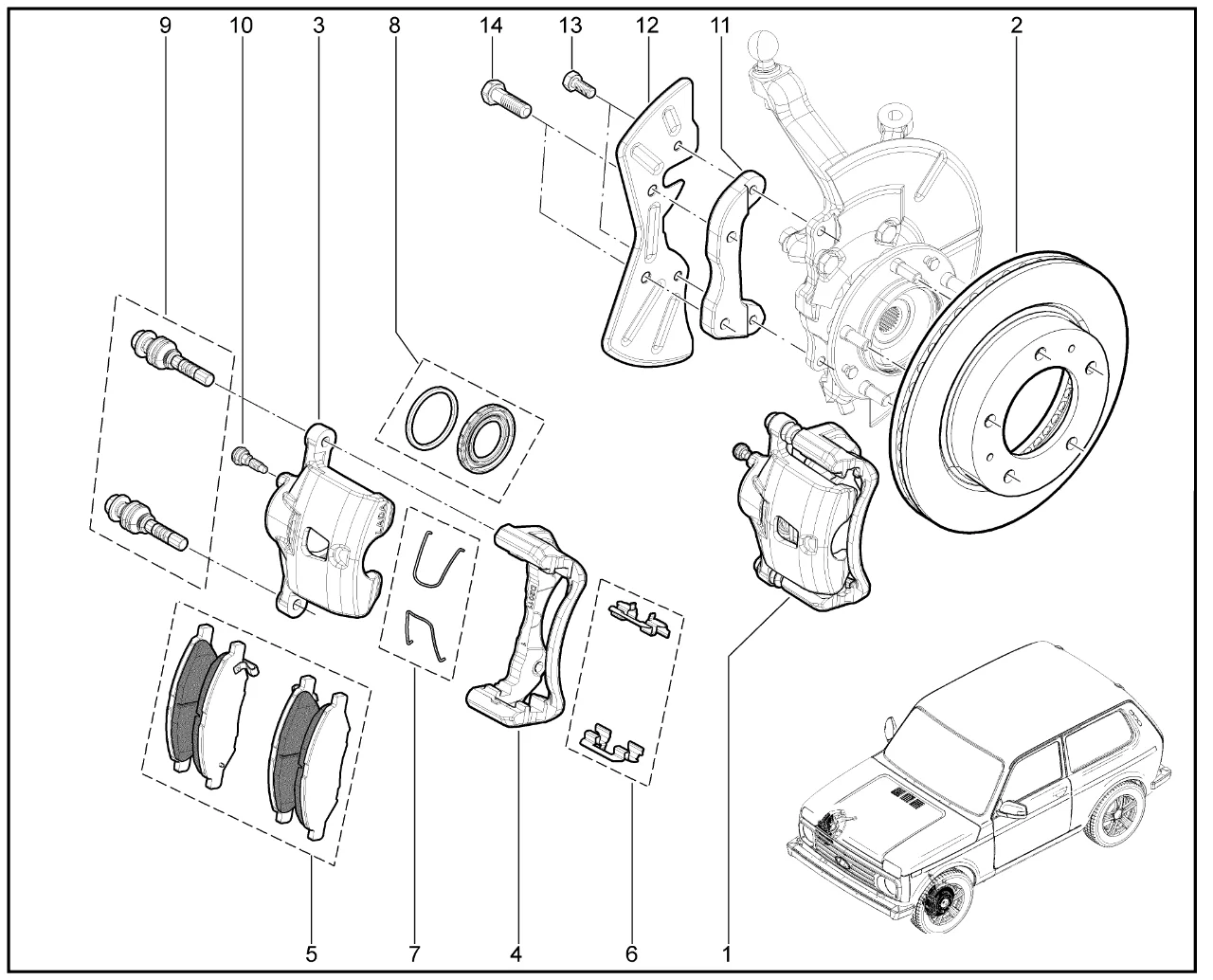 9
10
3
8
14
13
12
11
2
5
7
4
6
1