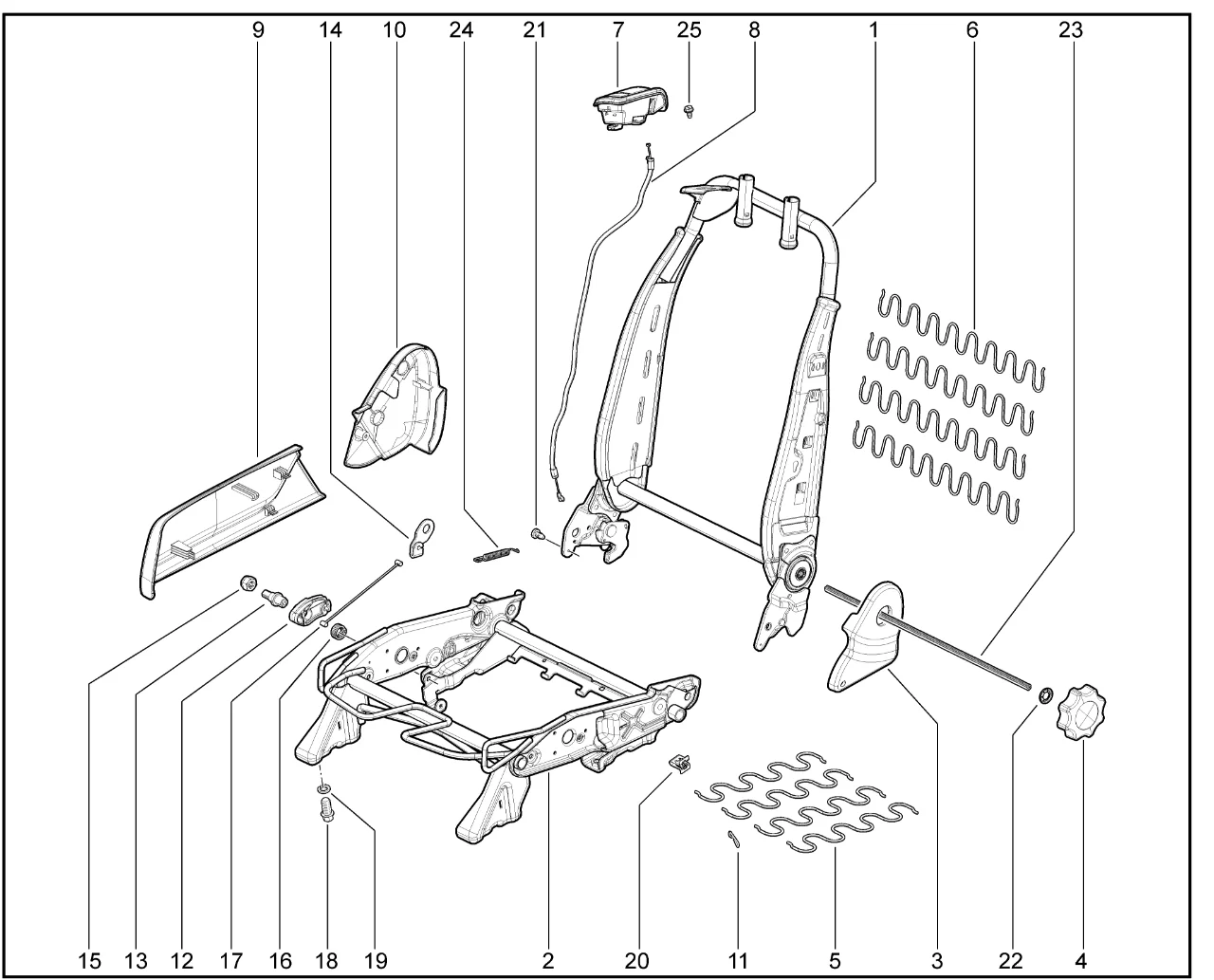 9 14 10 24 21 7 25 8 1 6 23

15 13 12 17 16 18 19 2 20 11 5 3 22 4