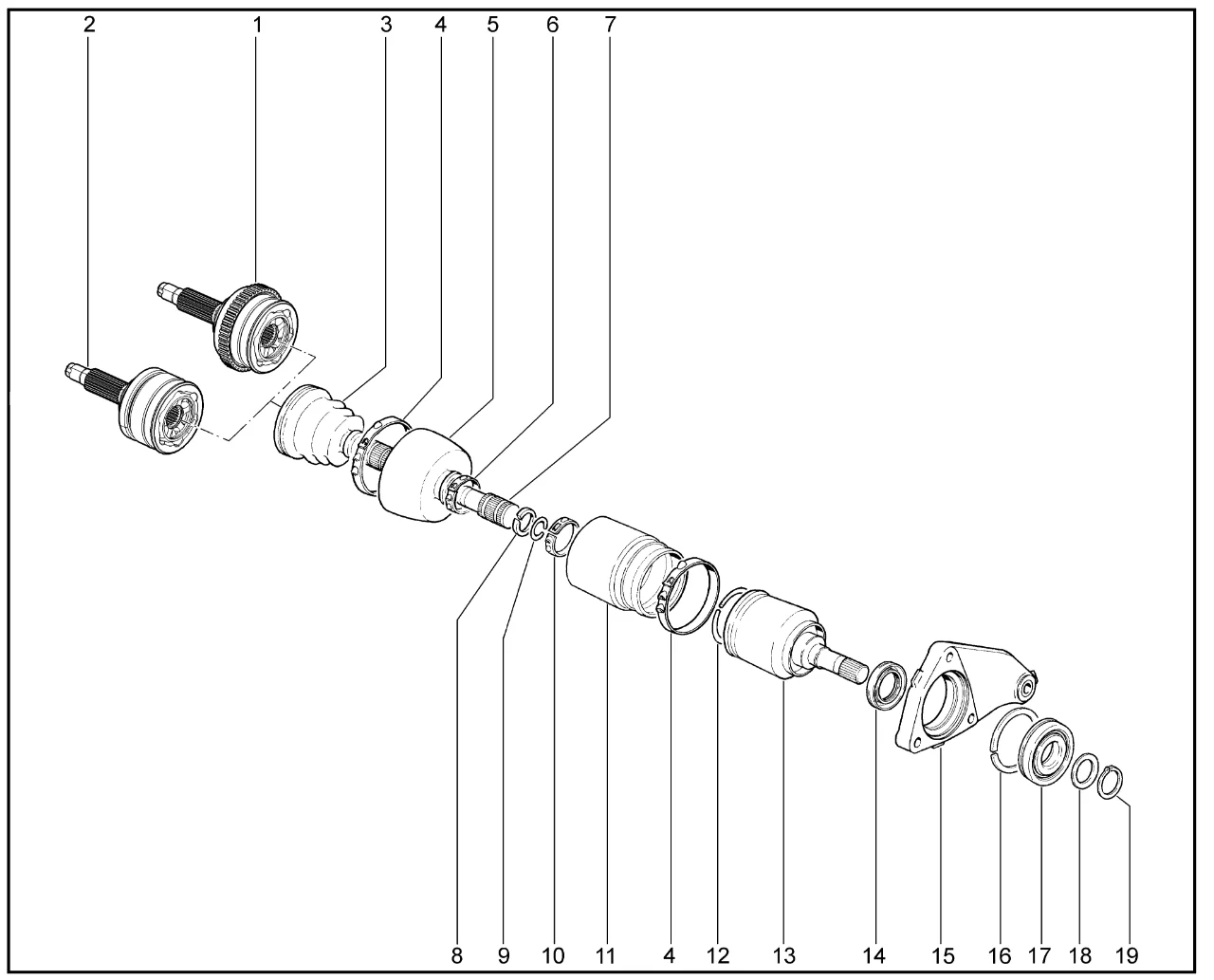 2 1 3 4 5 6 7

8 9 10 11 4 12 13 14 15 16 17 18 19