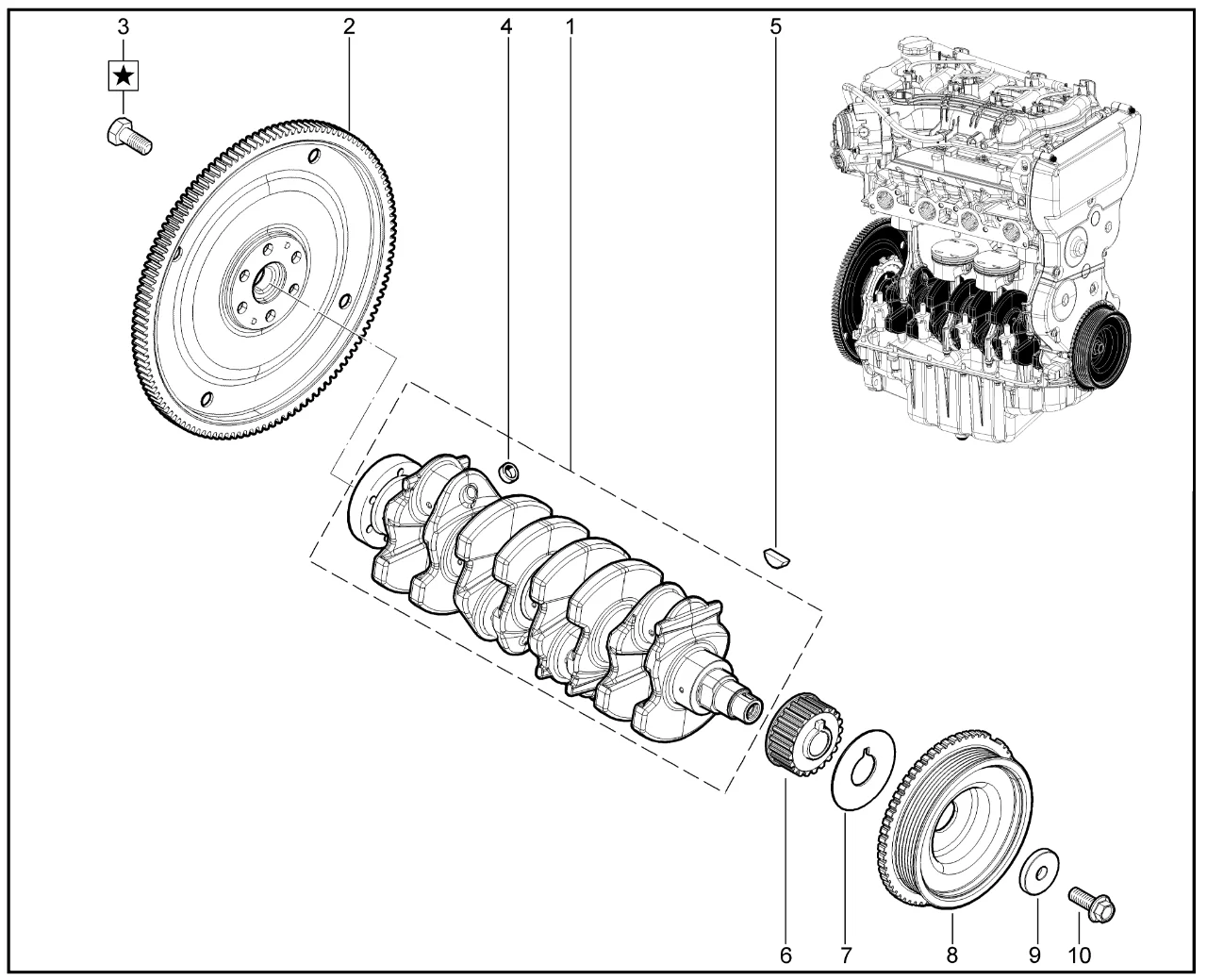 3
★
2
4
1
5
6
7
8
9
10