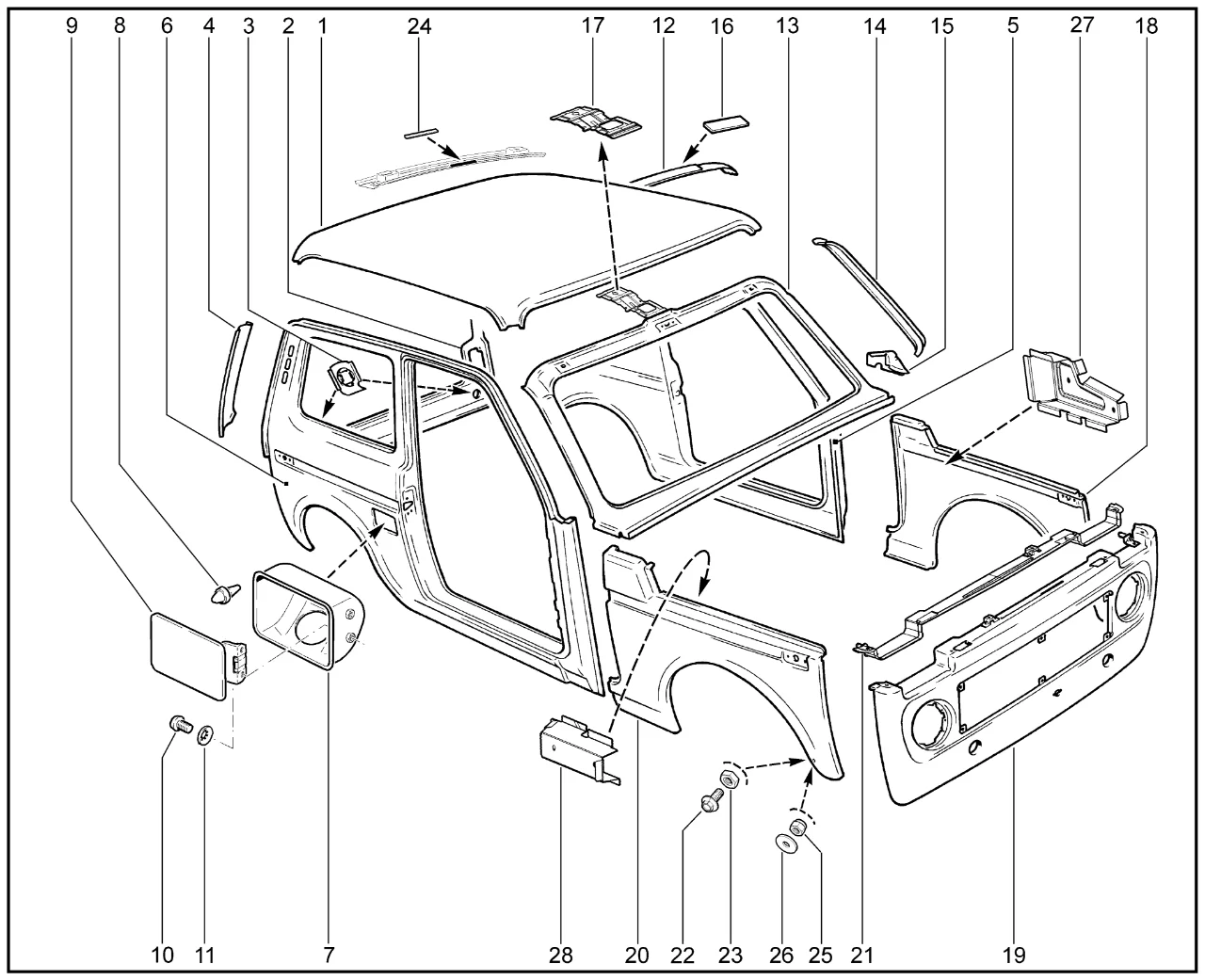 9 8 6 4 3 2 1 24 17 12 16 13 14 15 5 27 18

10 11 7 28 20 22 23 26 25 21 19