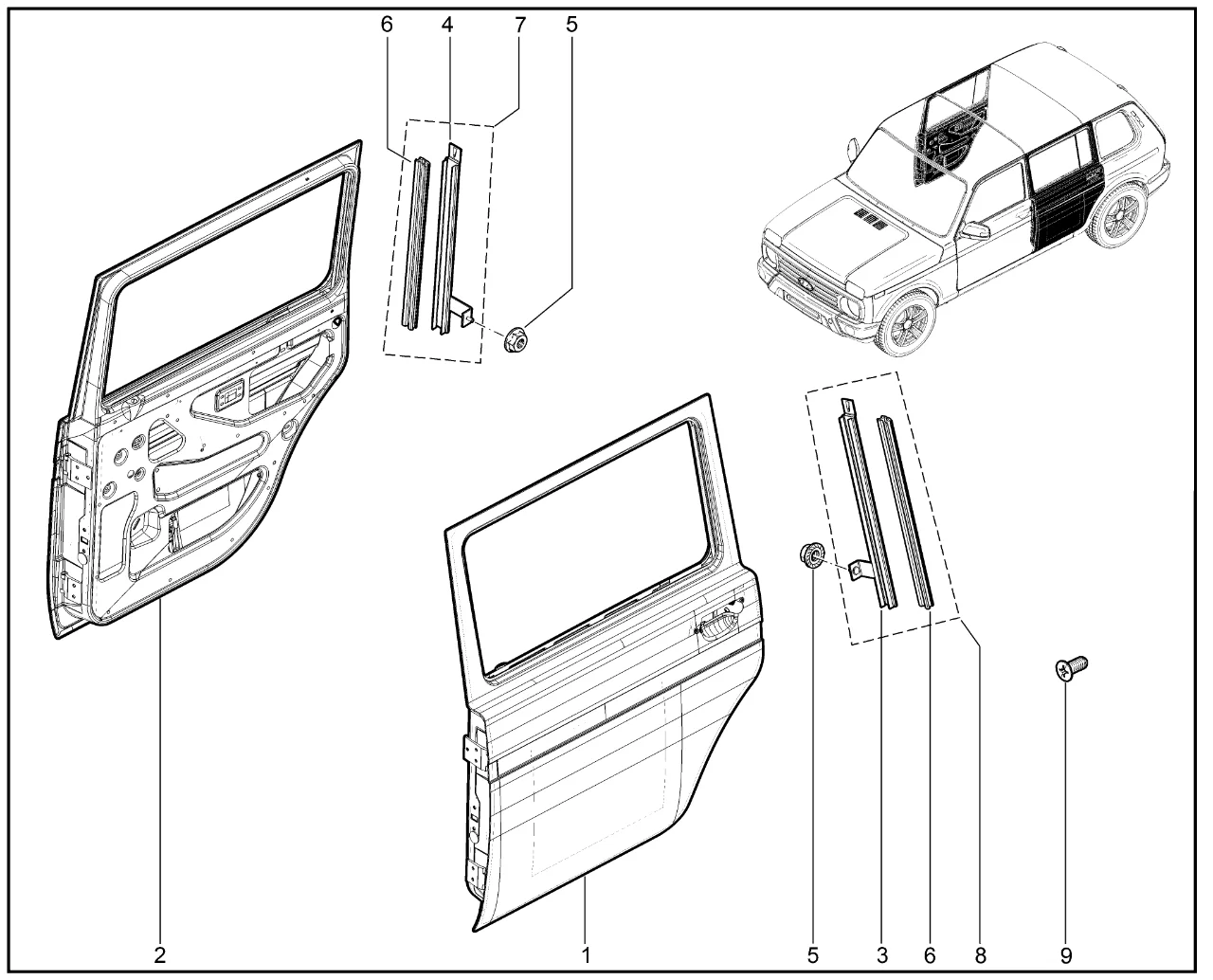 6 4 7 5

2

1

5 3 6 8 9