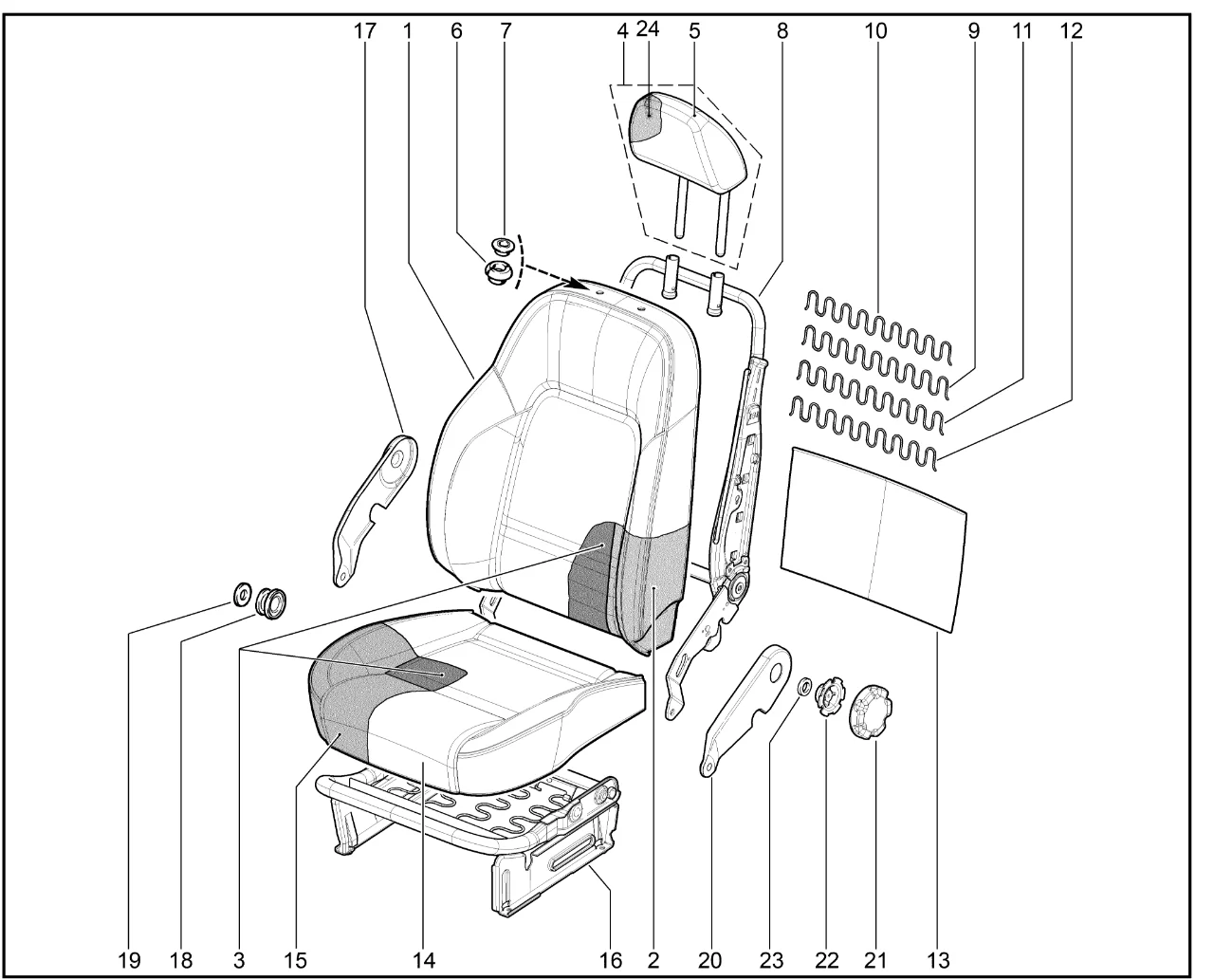 17 1 6 7 4 24 5 8 10 9 11 12

19 18 3 15 14 16 2 20 23 22 21 13