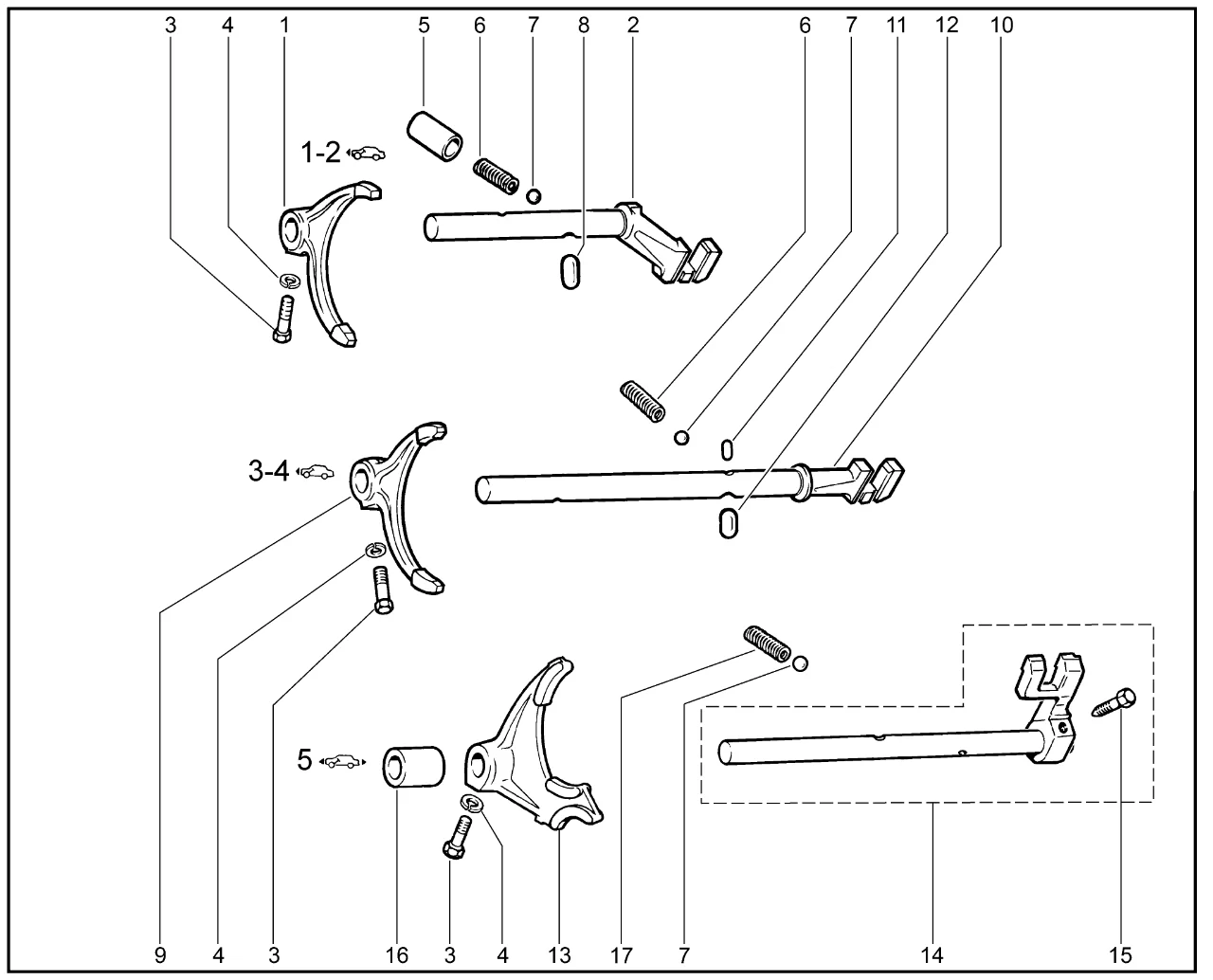 3 4 1 5 6 7 8 2 6 7 11 12 10

1-2

3-4

5

9 4 3 16 3 4 13 17 7 14 15