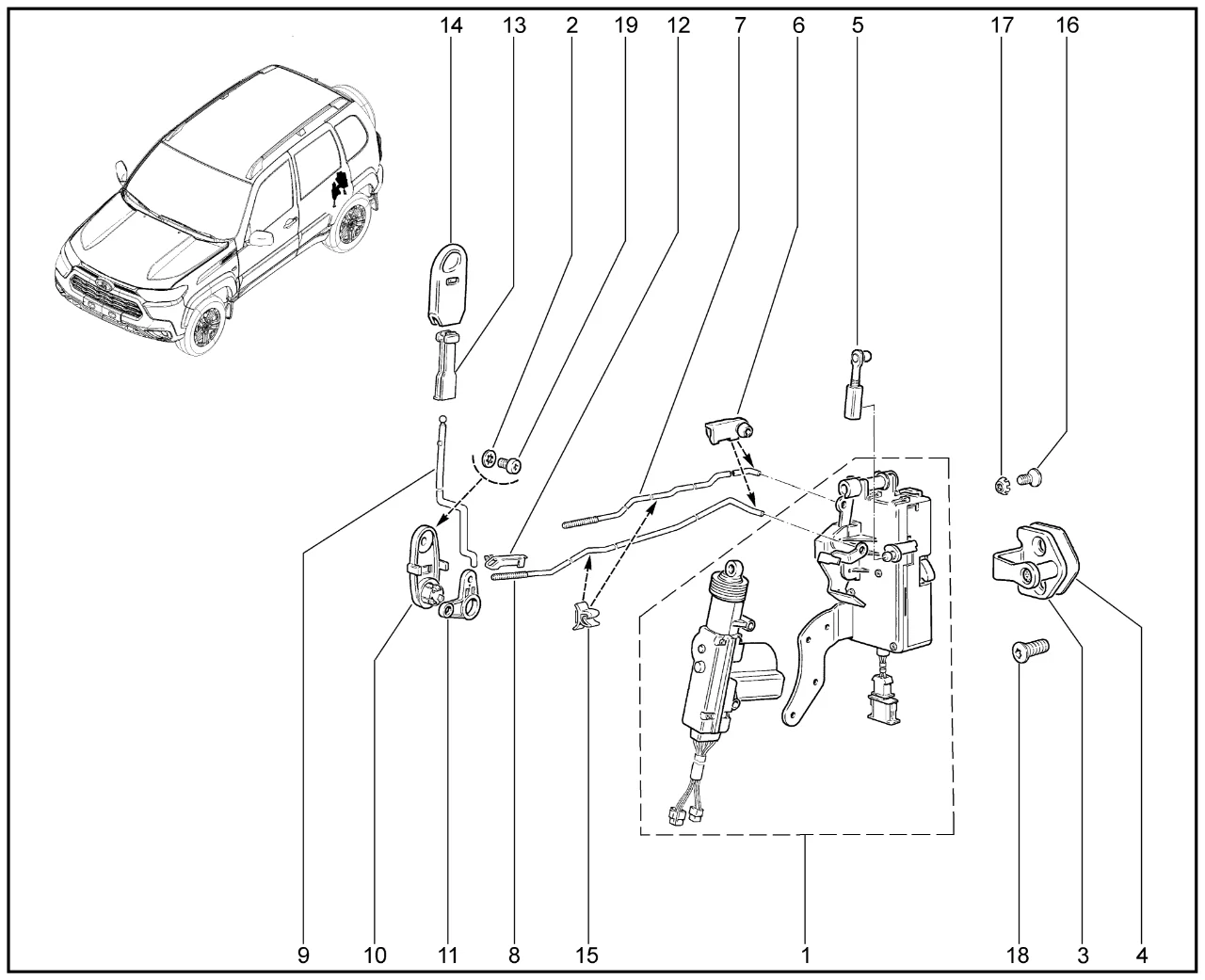 14 13 2 19 12 7 6 5 17 16

9 10 11 8 15 1 18 3 4