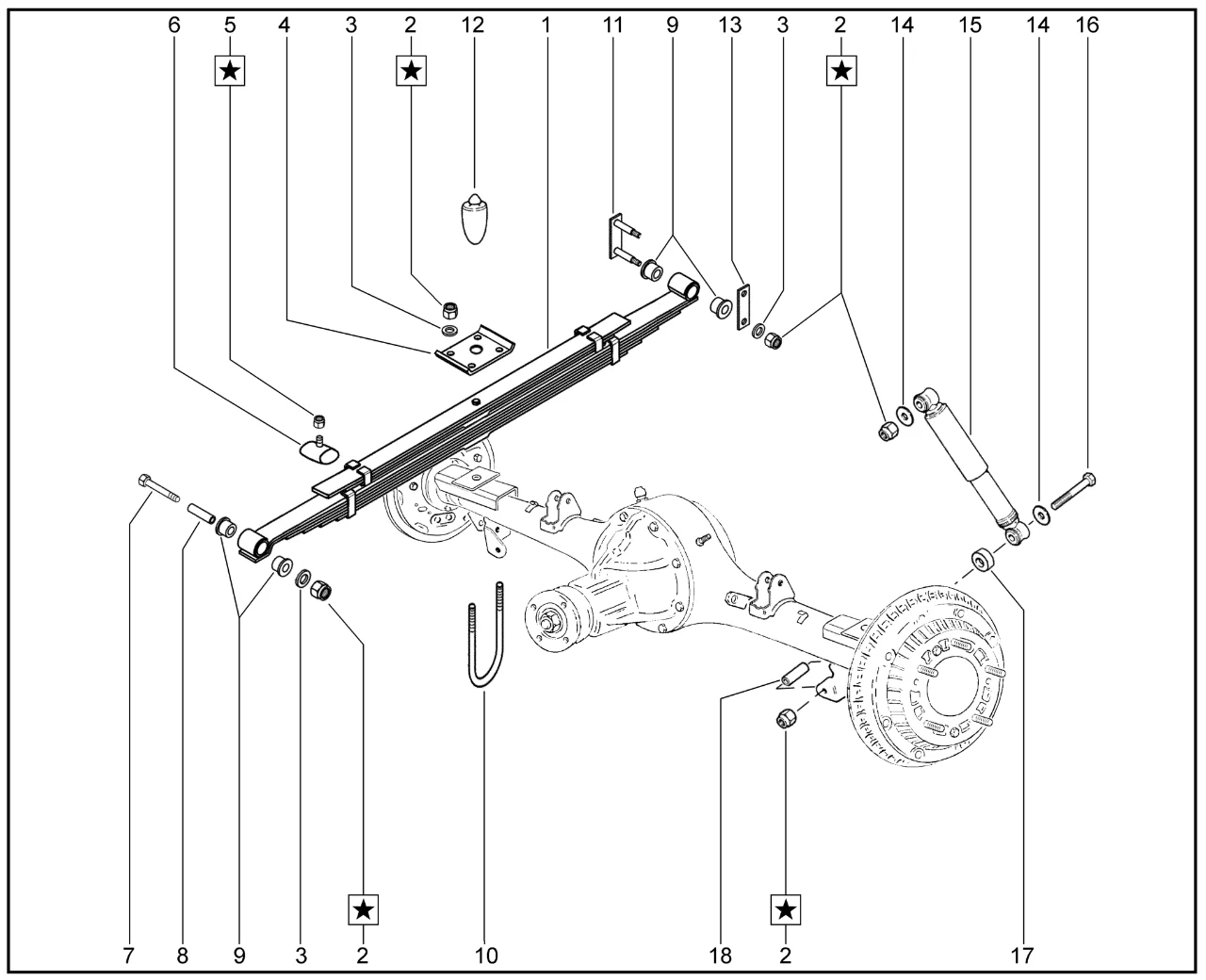 6 5 4 3 2 12 1 11 9 13 3 2 14 15 14 16

★ ★ ★

★ ★

7 8 9 3 2 10 18 2 17