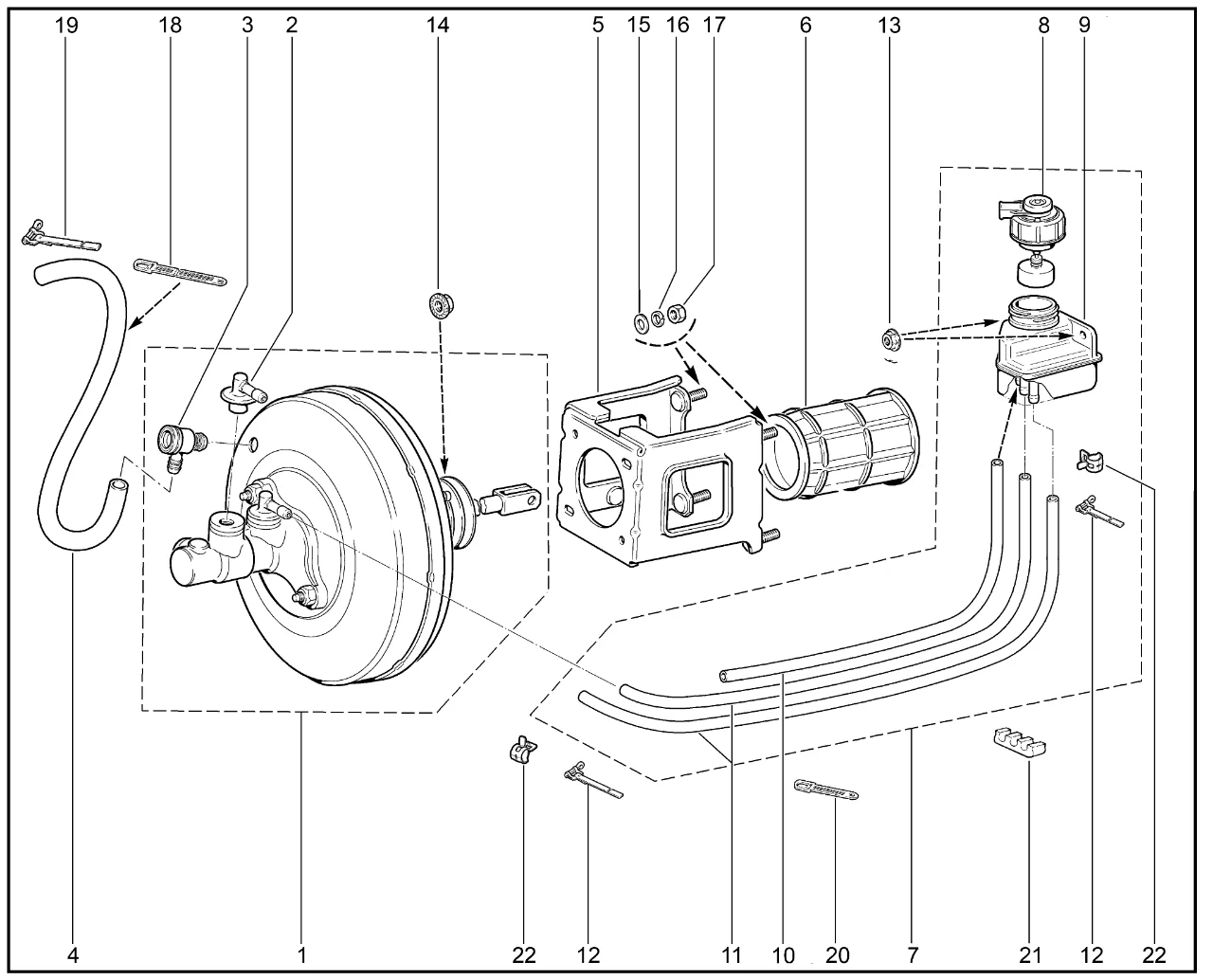 19 18 3 2 14 5 15 16 17 6 13 8 9

4 1 22 12 11 10 20 7 21 12 22