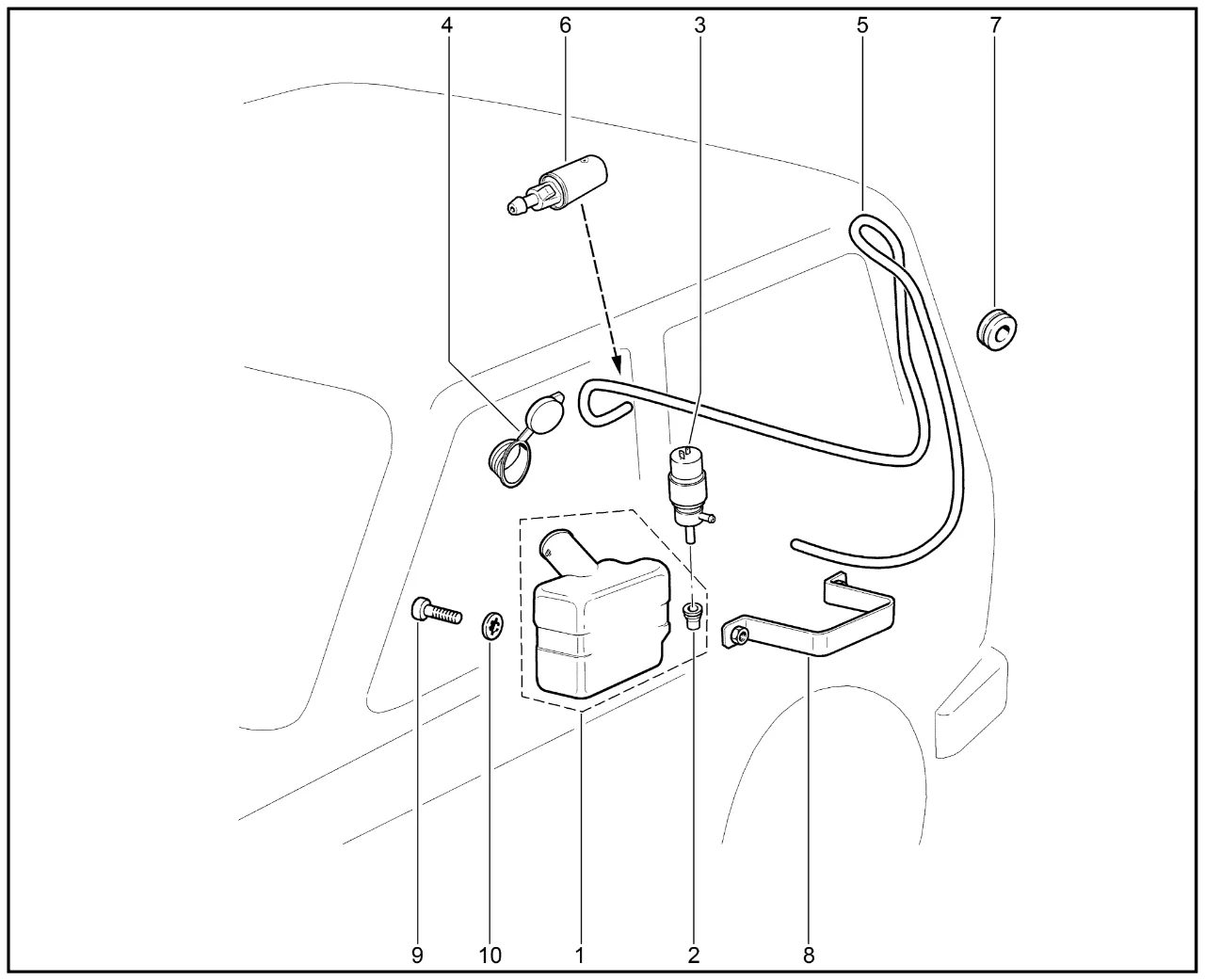 4
6
3
5
7
9
10
1
2
8