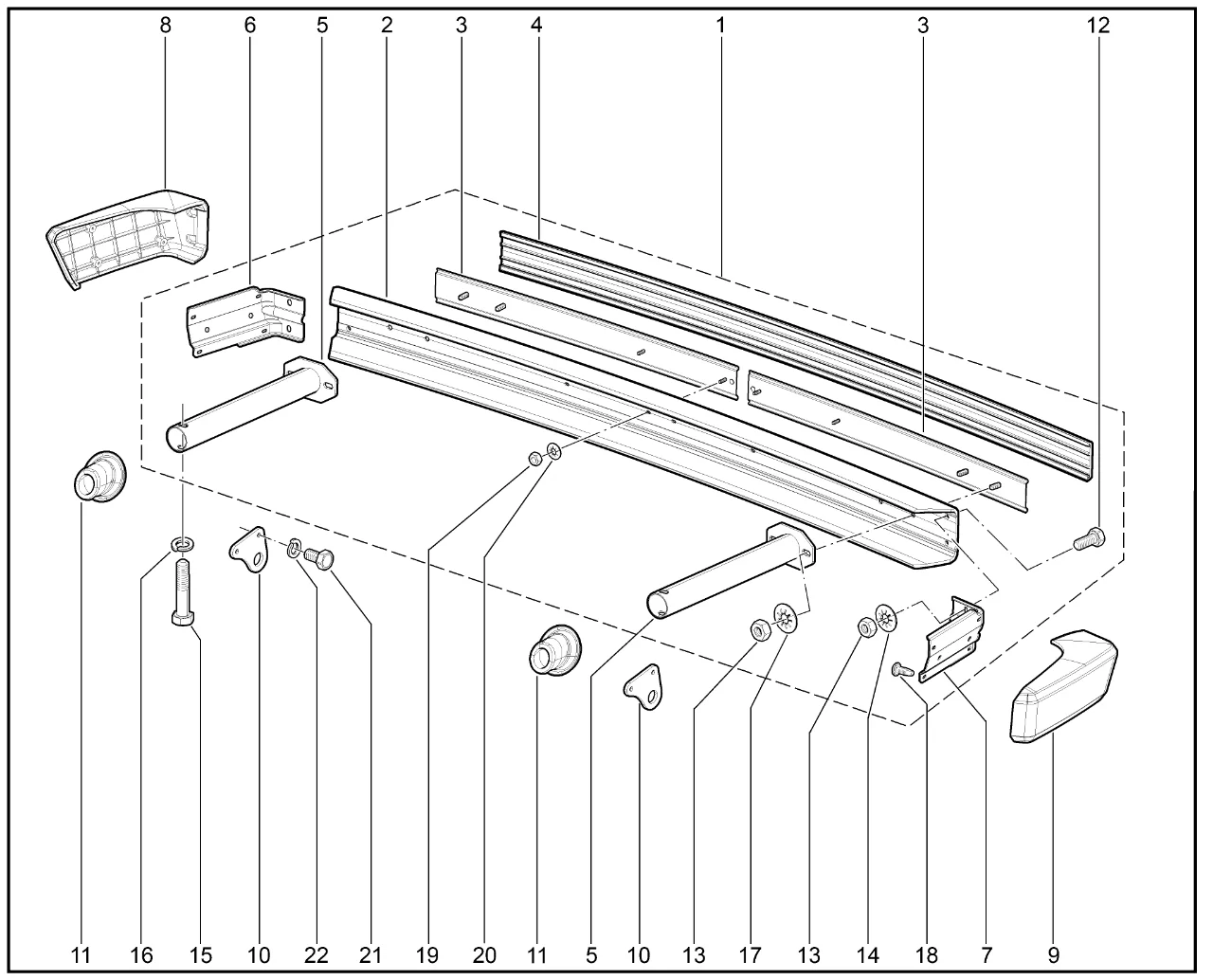 8 6 5 2 3 4 1 3 12

11 16 15 10 22 21 19 20 11 5 10 13 17 13 14 18 7 9