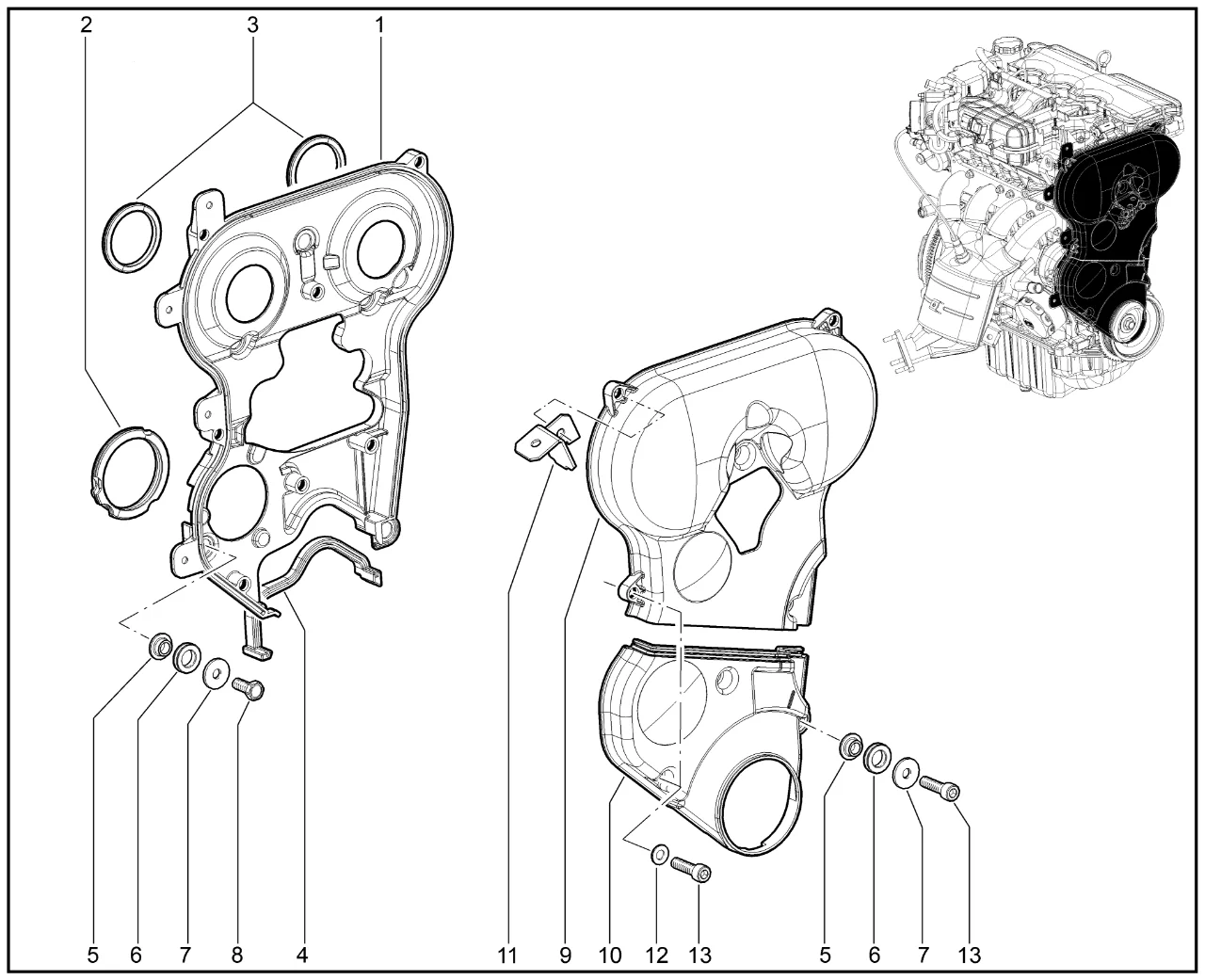 2
3
1
5
6
7
8
4
11
9
10
12
13
5
6
7
13