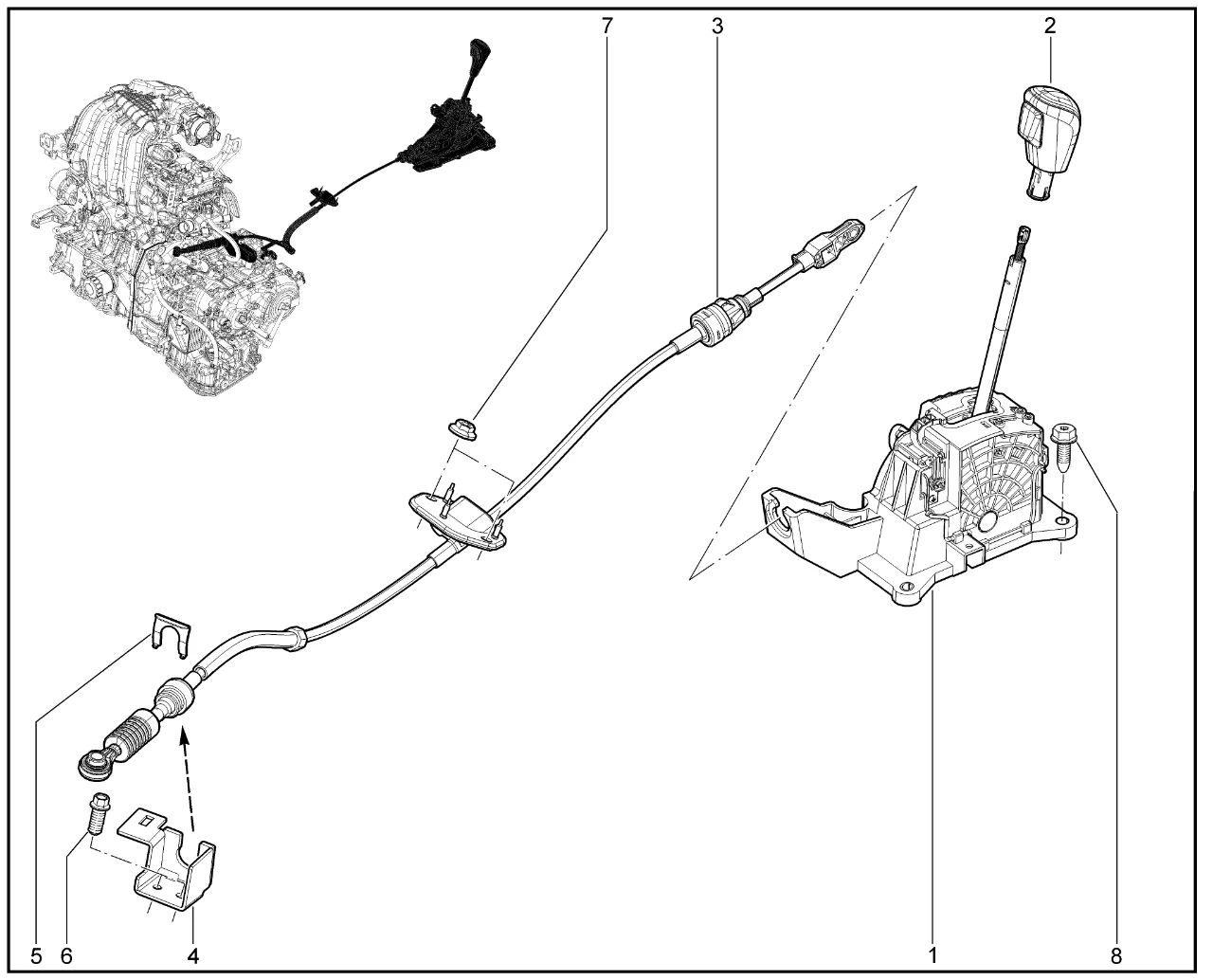 7
3
2
5
6
4
1
8