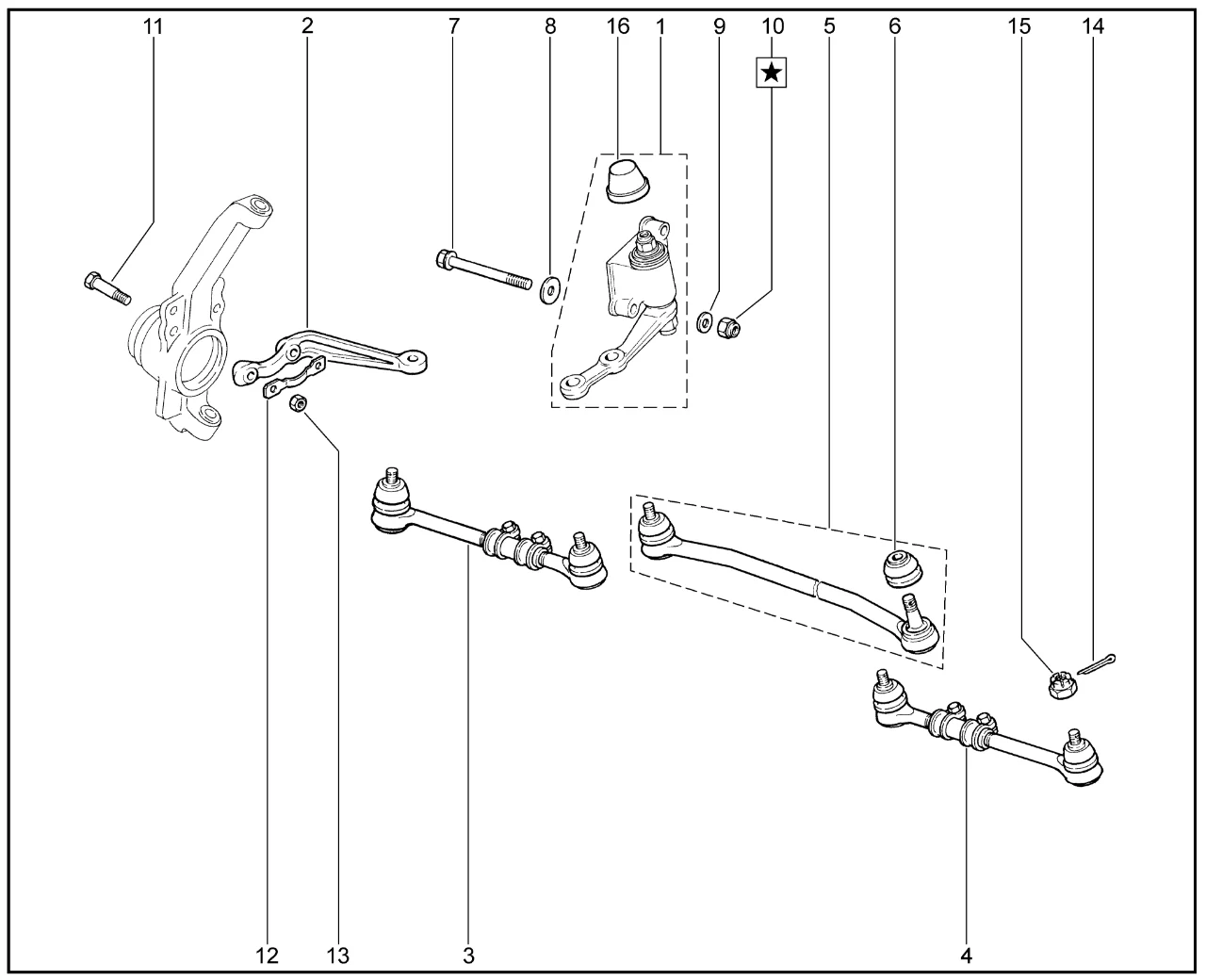 11 2 7 8 16 1 9 10 5 6 15 14

★

12 13 3 4