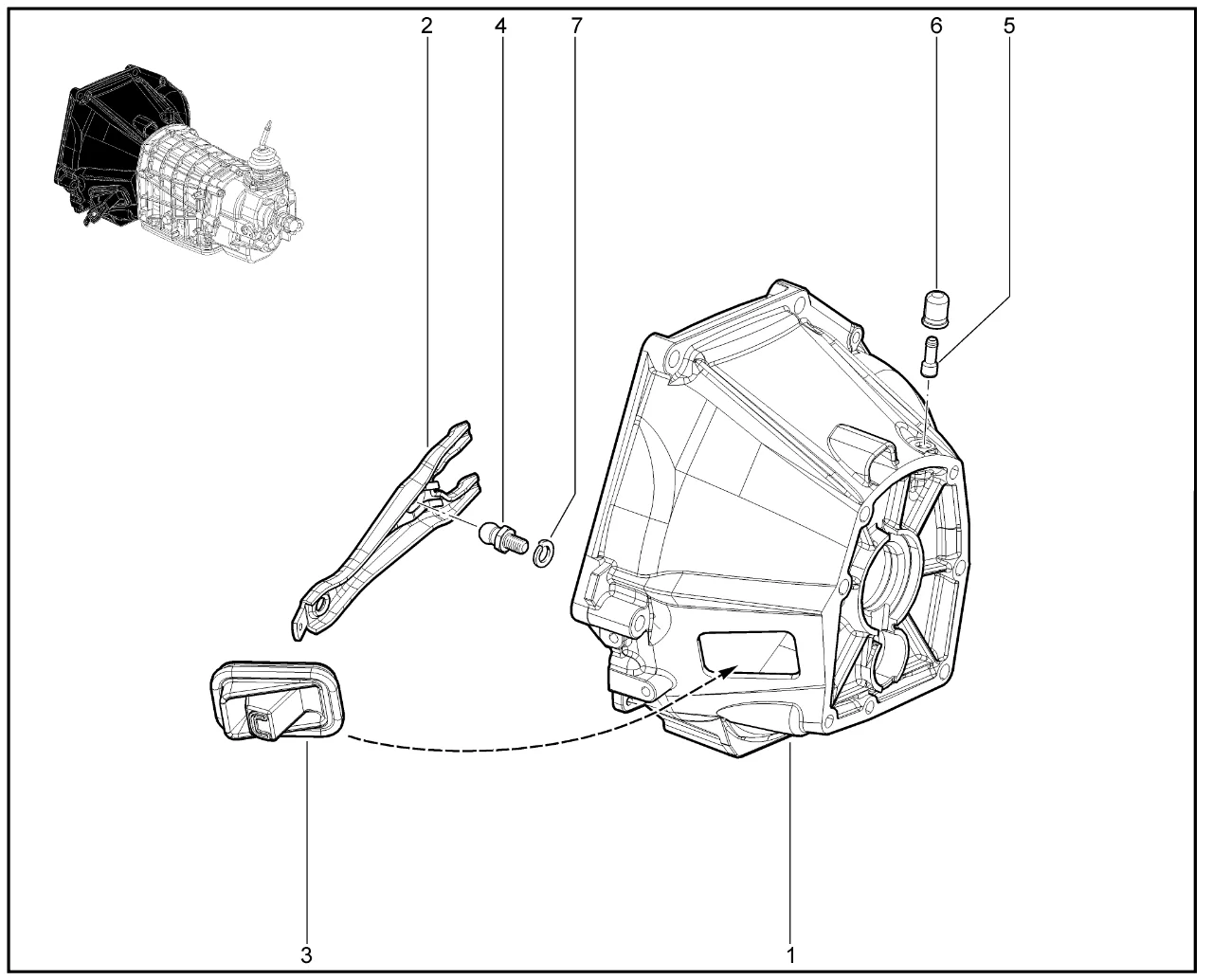 2
4
7
6
5
3
1