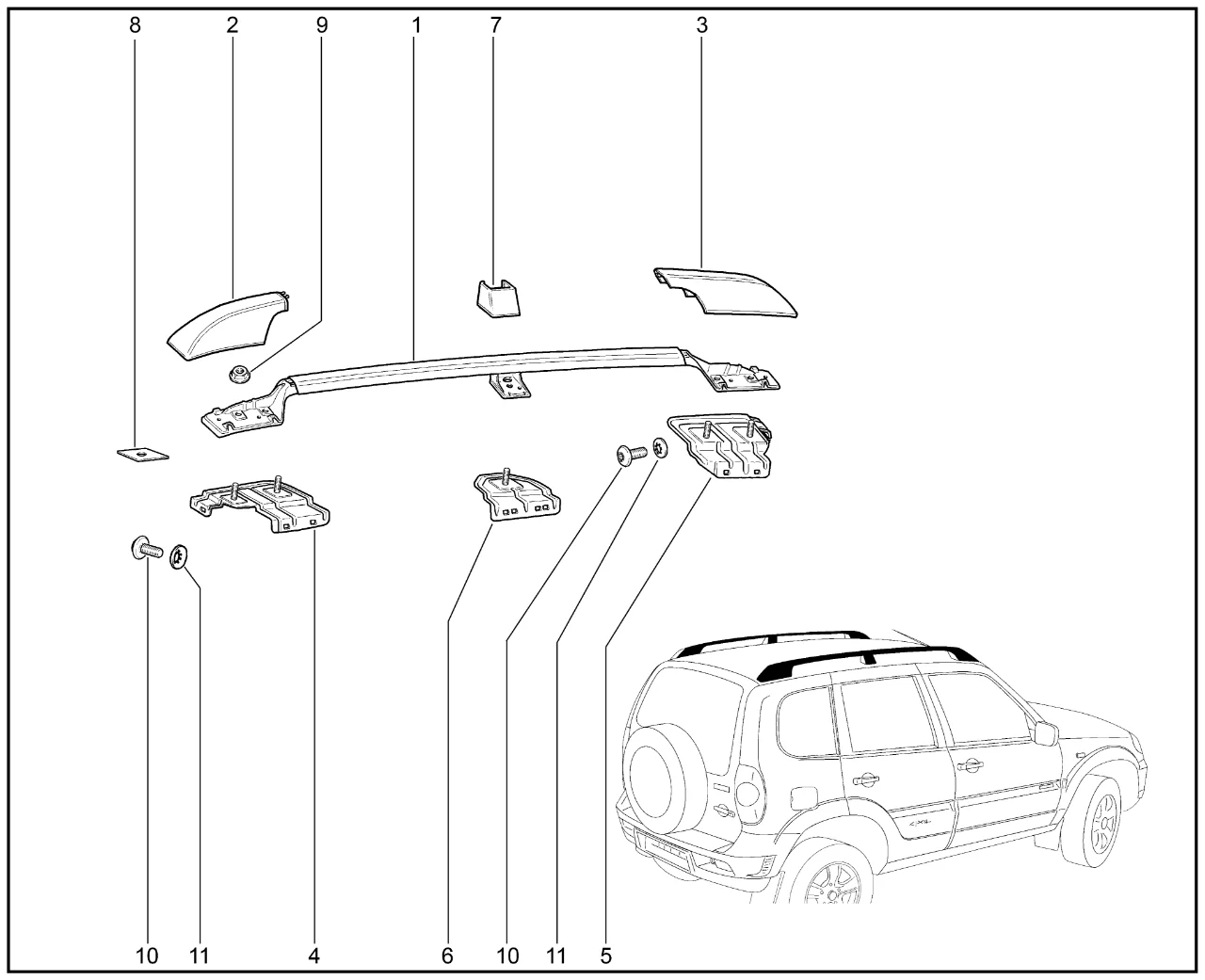 8 2 9 1 7 3

10 11 4 6 10 11 5