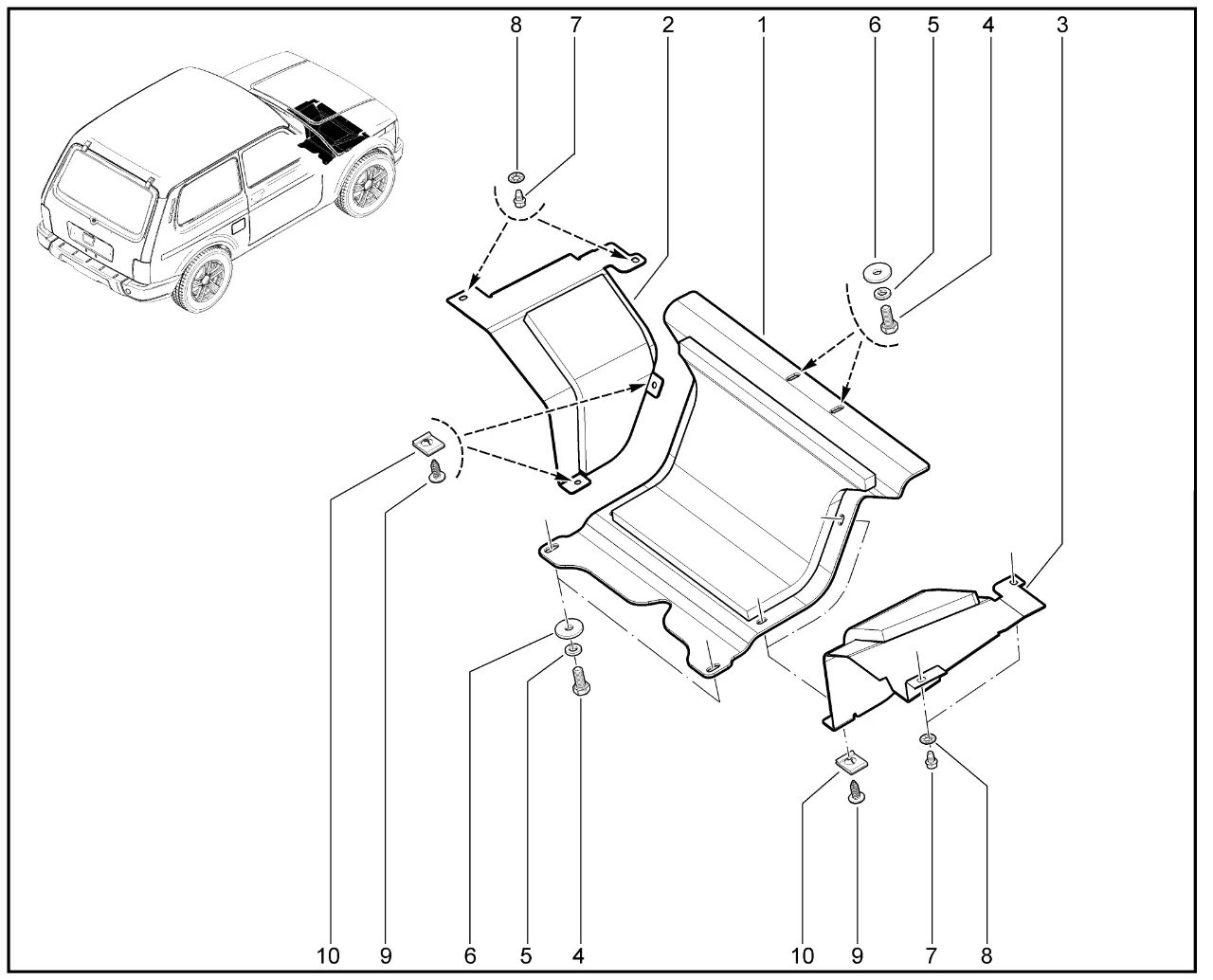 8 7 2 1 6 5 4 3

10 9 6 5 4 10 9 7 8