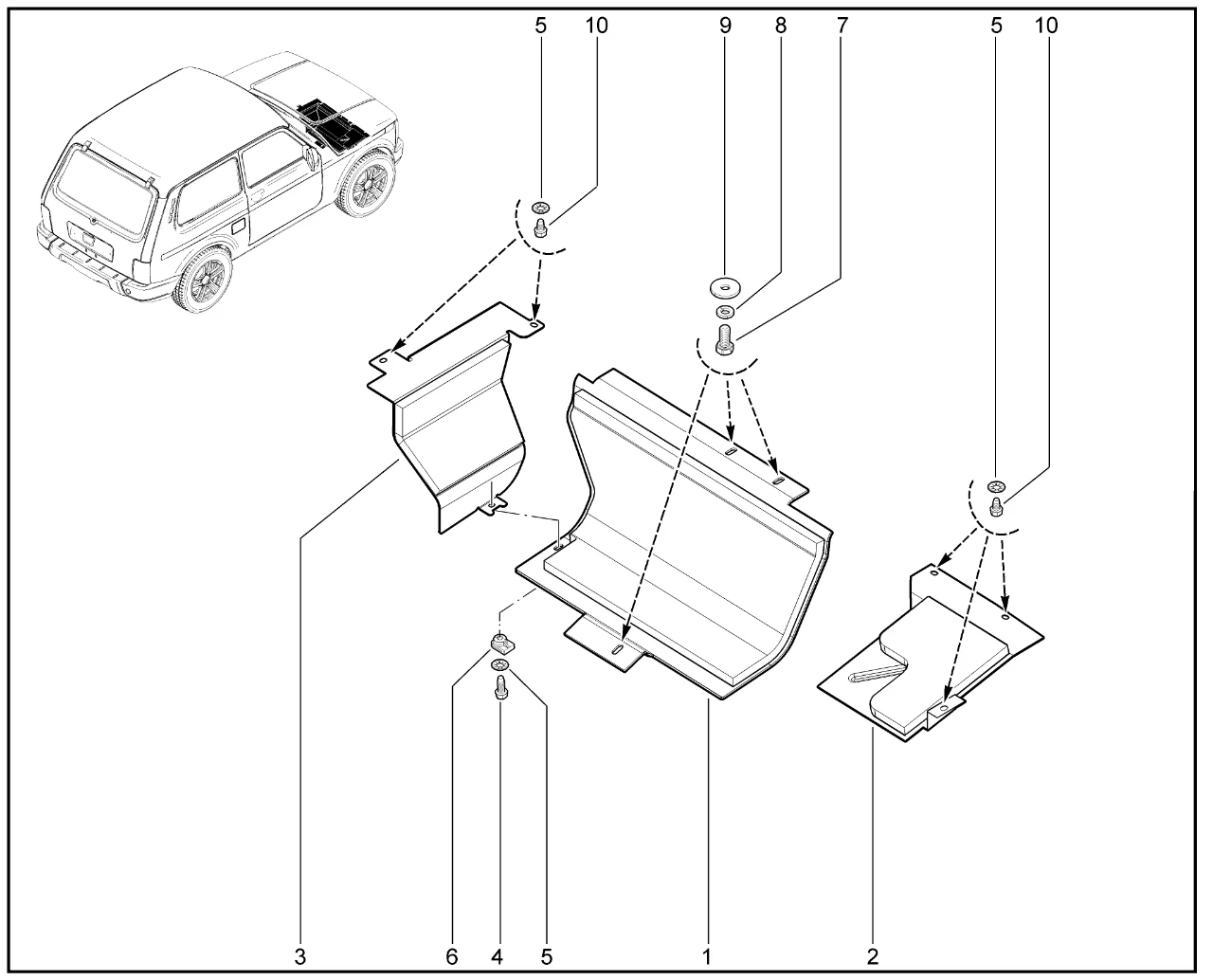 5 10 9 8 7 5 10

3 6 4 5 1 2