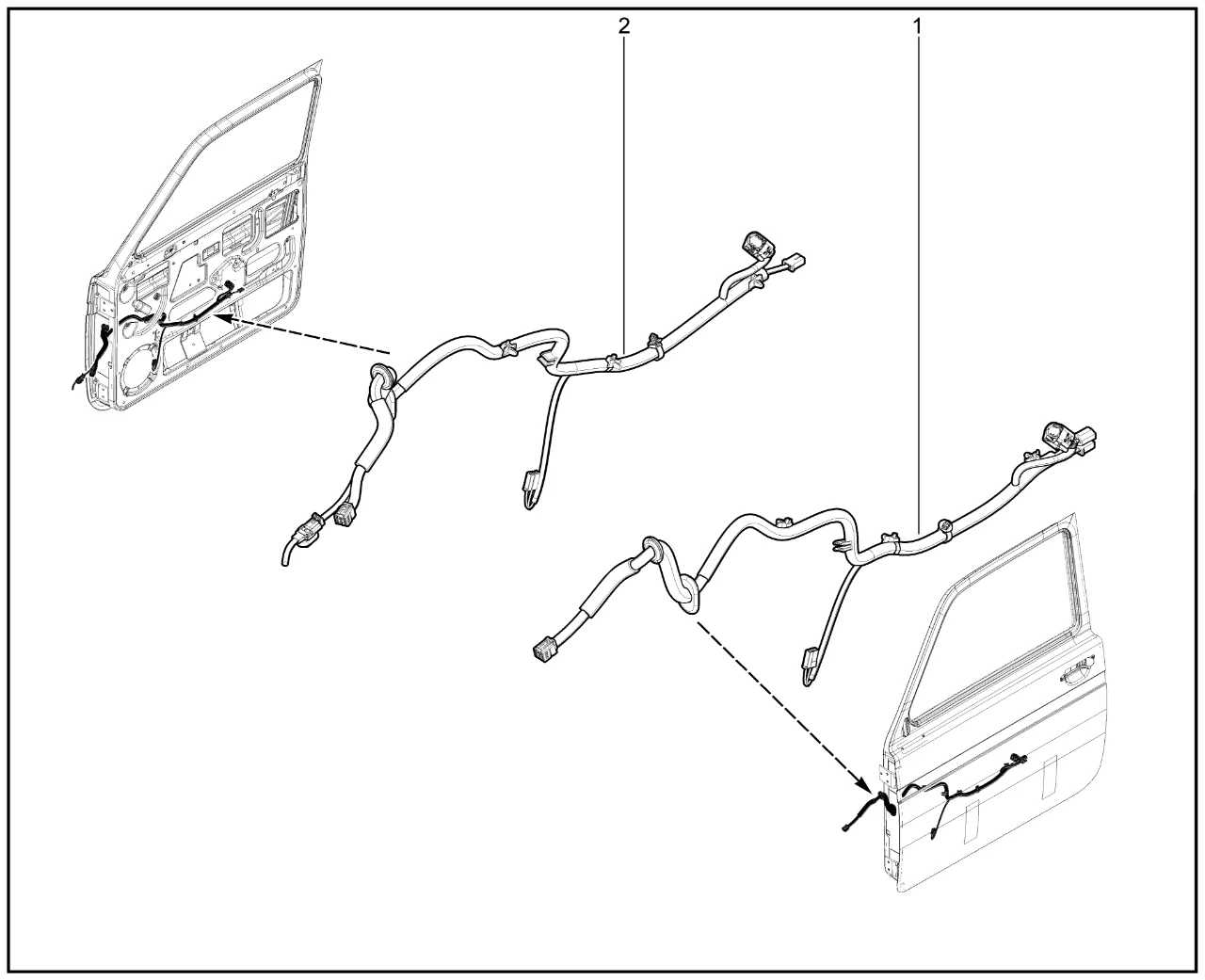 2
1