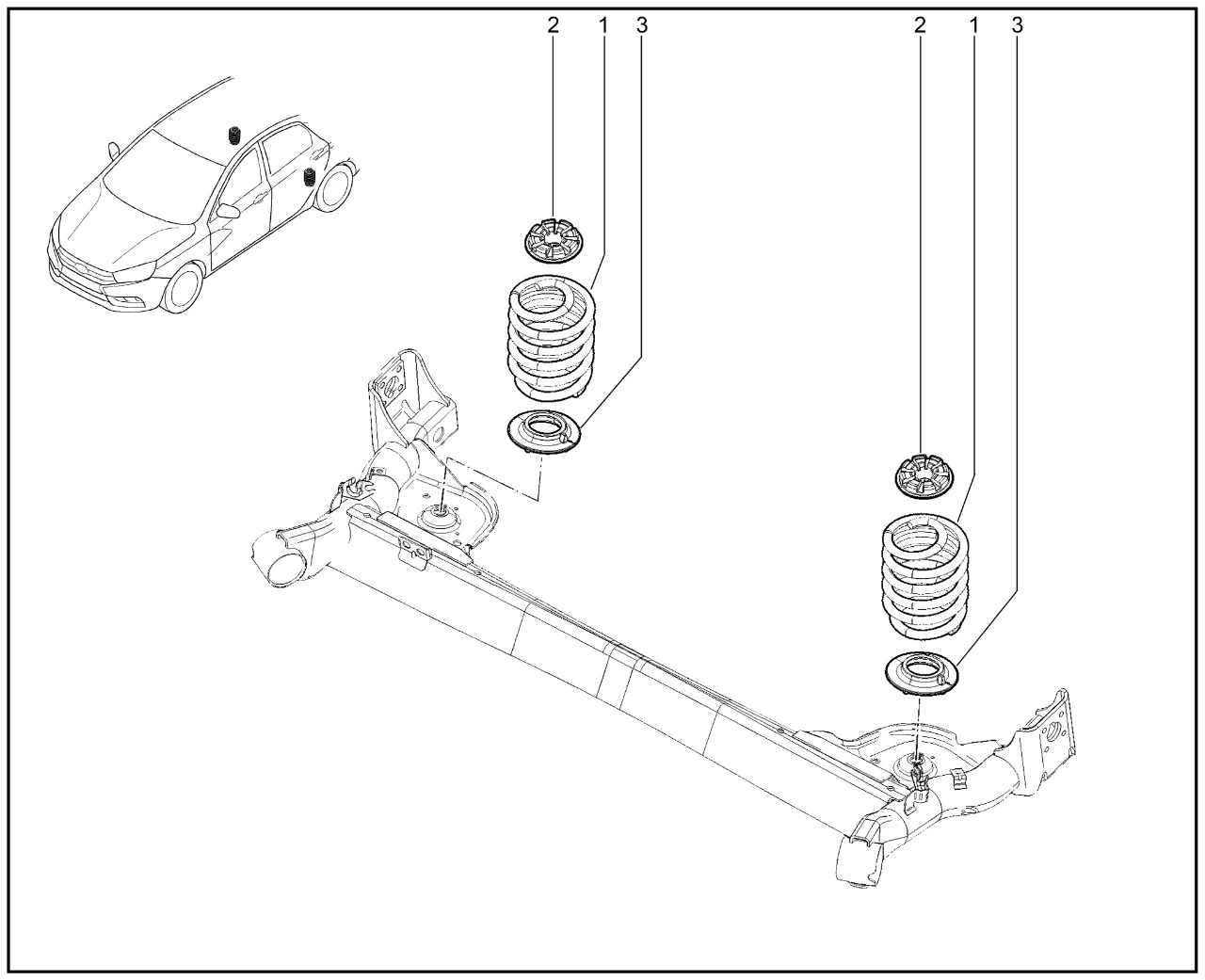 2 1 3
2 1 3