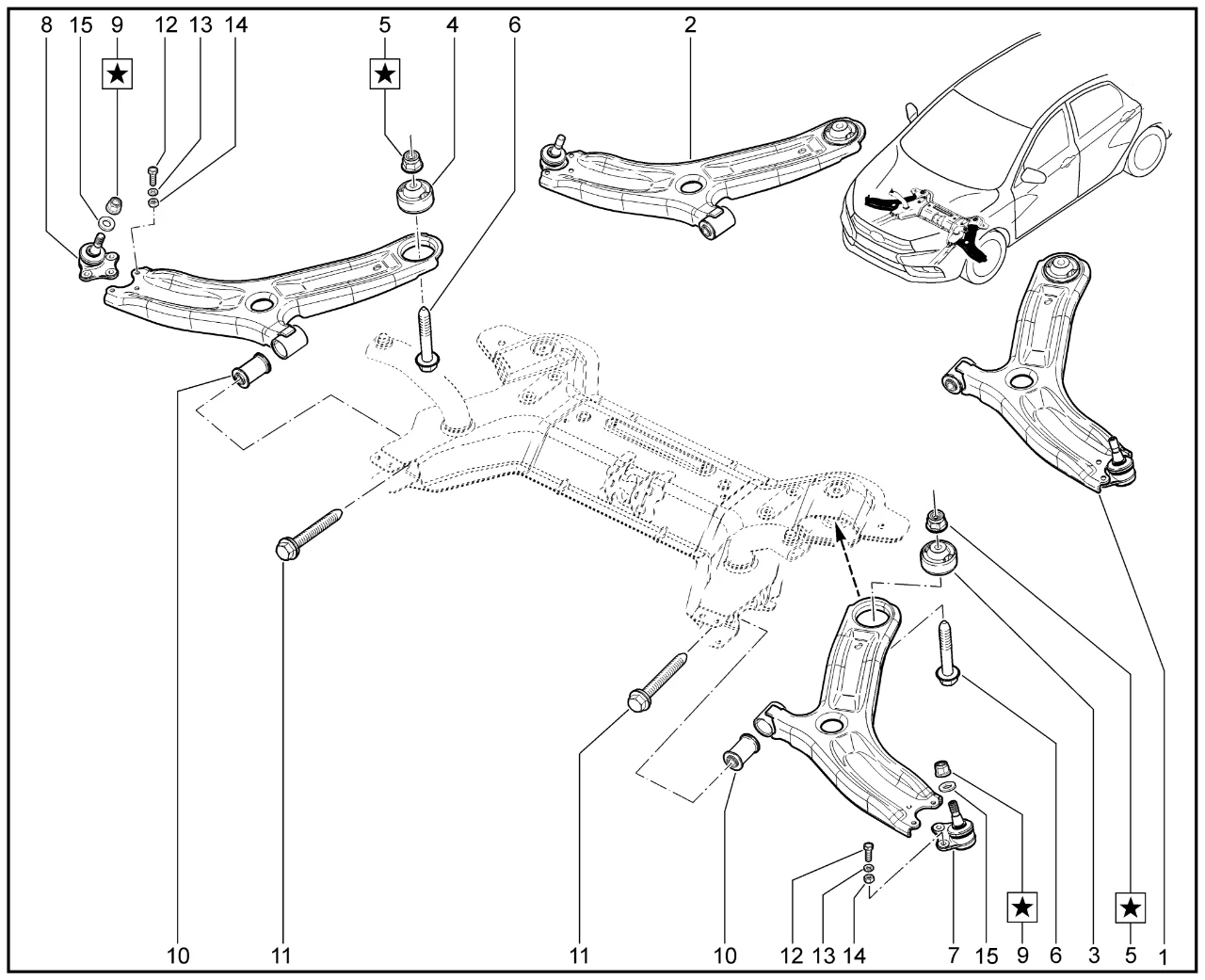 8 15 9 12 13 14 5 4 6 2

★ ★

10 11 11 10 12 13 14 7 15 9 6 3 5 1

★ ★