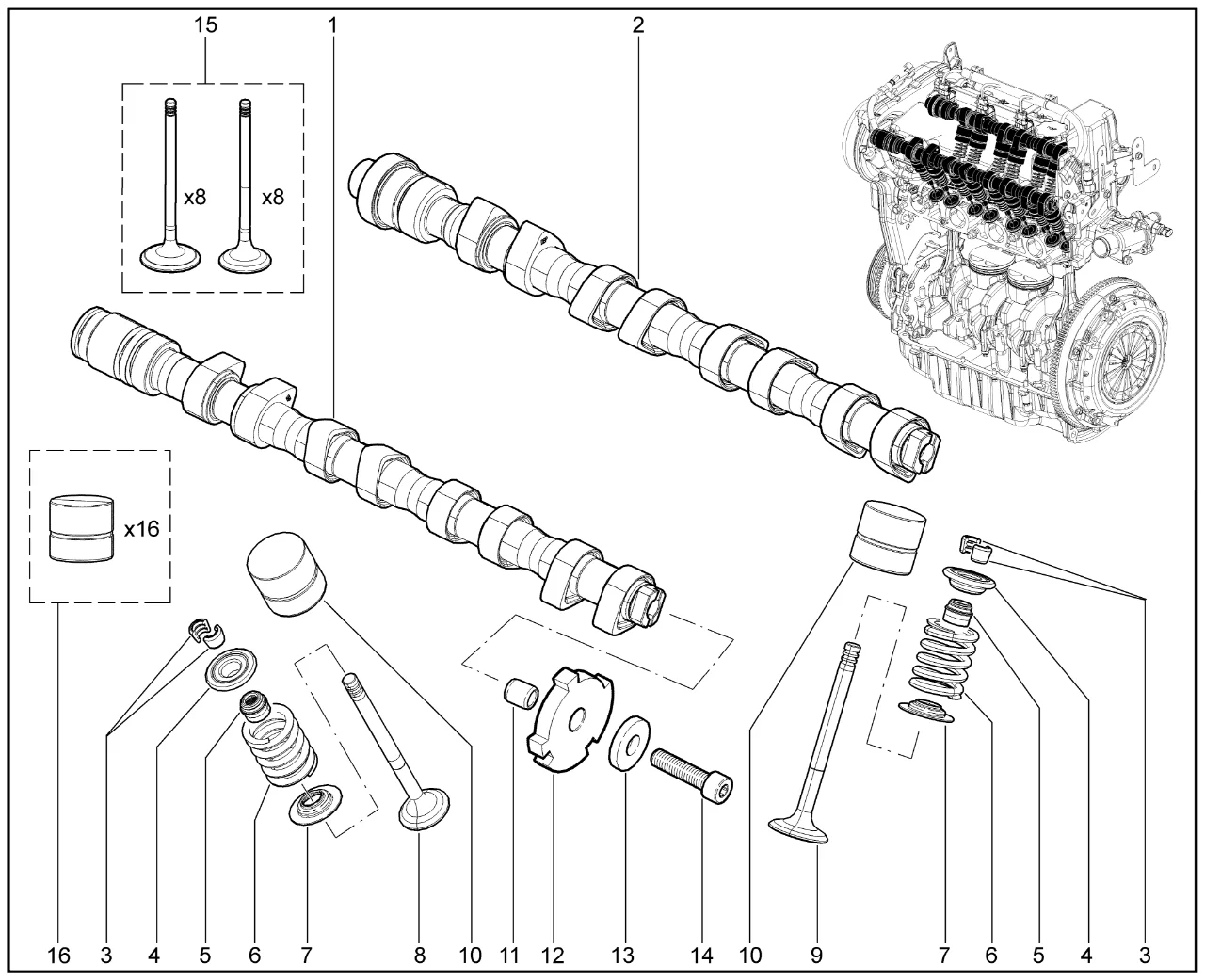 15
1
2
x8
x8
x16
16
3
4
5
6
7
8
10
11
12
13
14
10
9
7
6
5
4
3