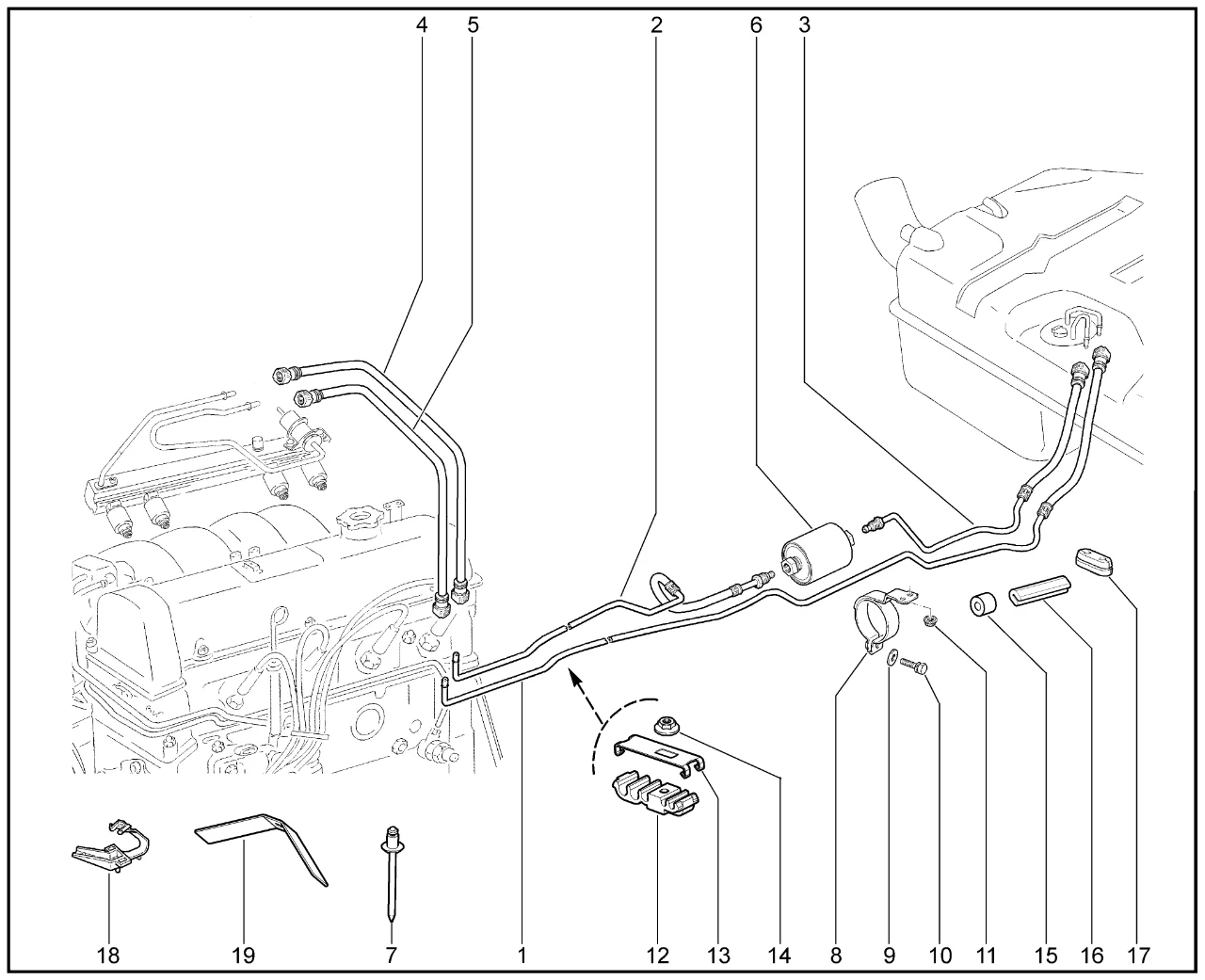 4
5
2
6
3
18
19
7
1
12
13
14
8
9
10
11
15
16
17