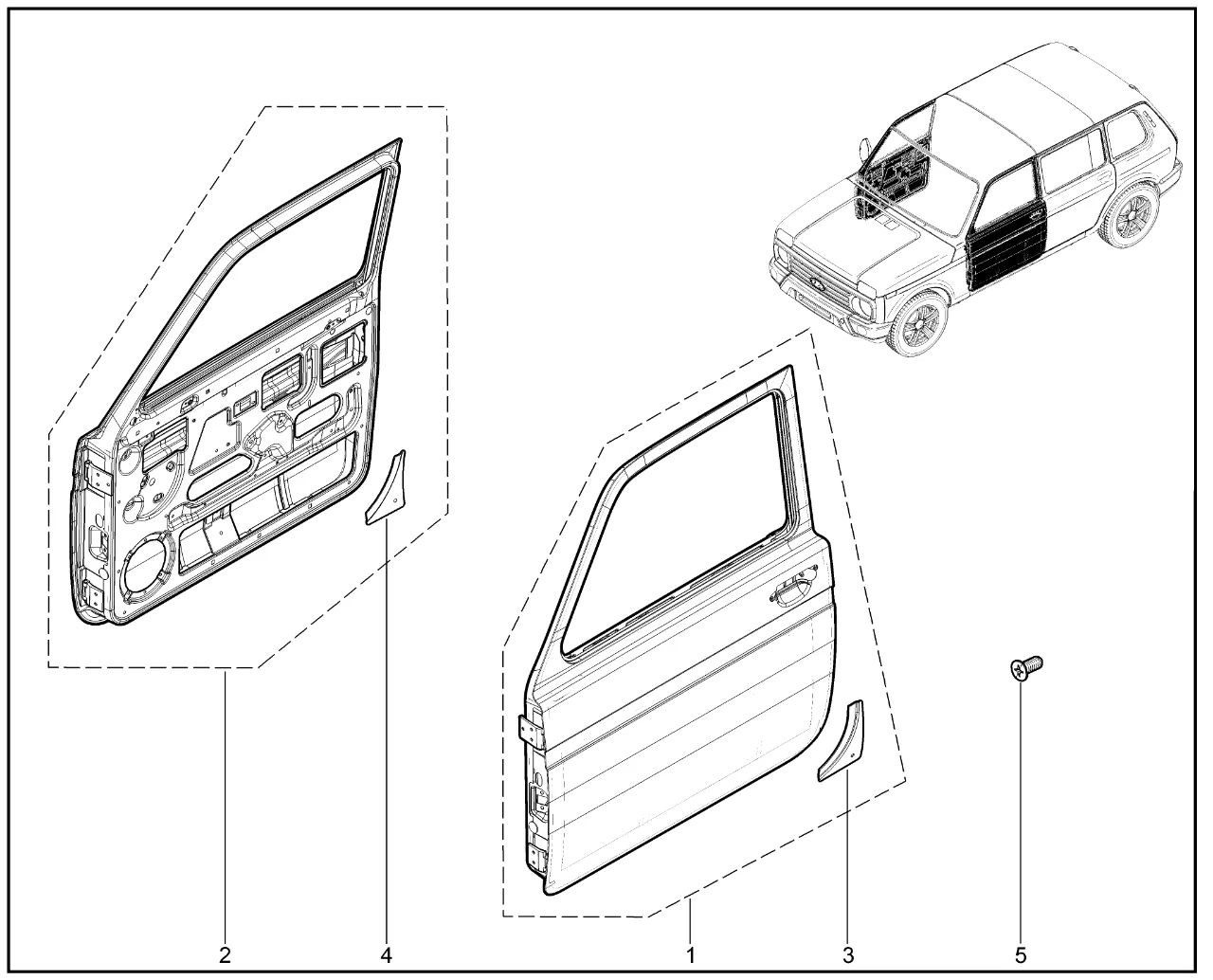 2 4 1 3 5